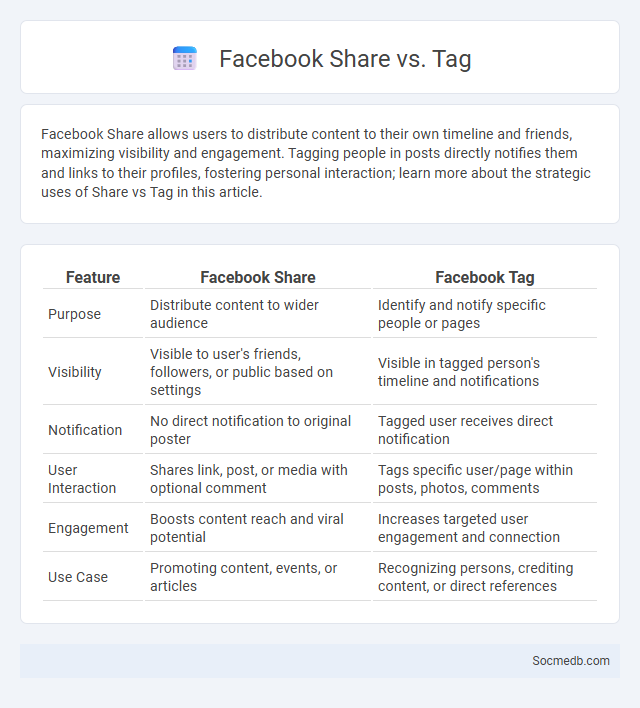 Facebook Share vs. Tag

Facebook Share allows users to distribute content to their own timeline and friends, maximizing visibility and engagement. Tagging people in posts directly notifies them and links to their profiles, fostering personal interaction; learn more about the strategic uses of Share vs Tag in this article.

| Feature | Facebook Share | Facebook Tag |
|---|---|---|
| Purpose | Distribute content to wider audience | Identify and notify specific people or pages |
| Visibility | Visible to user's friends, followers, or public based on settings | Visible in tagged person's timeline and notifications |
| Notification | No direct notification to original poster | Tagged user receives direct notification |
| User Interaction | Shares link, post, or media with optional comment | Tags specific user/page within posts, photos, comments |
| Engagement | Boosts content reach and viral potential | Increases targeted user engagement and connection |
| Use Case | Promoting content, events, or articles | Recognizing persons, crediting content, or direct references |

Socmedb.com