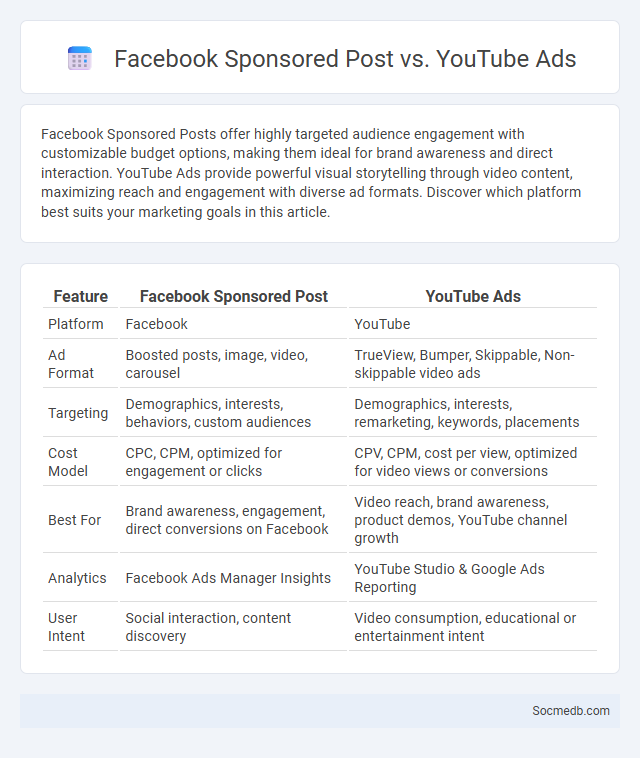 Facebook Sponsored Post vs. YouTube Ads

Facebook Sponsored Posts offer highly targeted audience engagement with customizable budget options, making them ideal for brand awareness and direct interaction. YouTube Ads provide powerful visual storytelling through video content, maximizing reach and engagement with diverse ad formats. Discover which platform best suits your marketing goals in this article.

| Feature | Facebook Sponsored Post | YouTube Ads |
|---|---|---|
| Platform | Facebook | YouTube |
| Ad Format | Boosted posts, image, video, carousel | TrueView, Bumper, Skippable, Non-skippable video ads |
| Targeting | Demographics, interests, behaviors, custom audiences | Demographics, interests, remarketing, keywords, placements |
| Cost Model | CPC, CPM, optimized for engagement or clicks | CPV, CPM, cost per view, optimized for video views or conversions |
| Best For | Brand awareness, engagement, direct conversions on Facebook | Video reach, brand awareness, product demos, YouTube channel growth |
| Analytics | Facebook Ads Manager Insights | YouTube Studio & Google Ads Reporting |
| User Intent | Social interaction, content discovery | Video consumption, educational or entertainment intent |

Socmedb.com