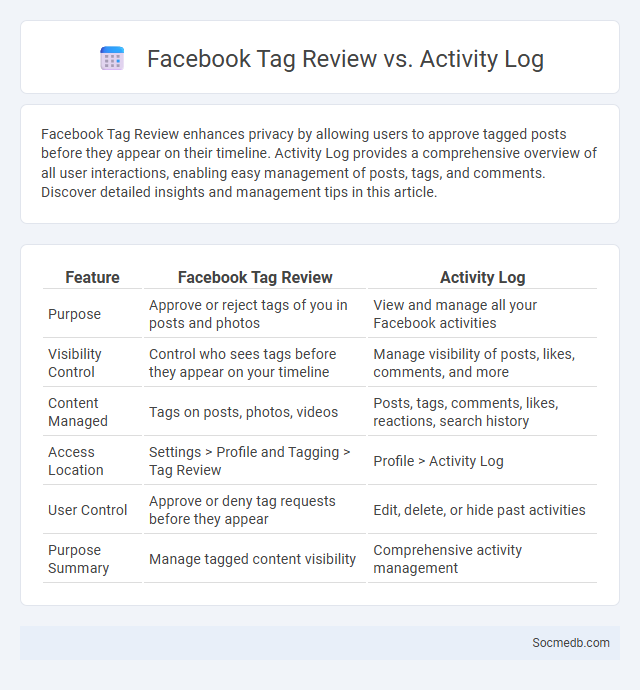 Facebook Tag Review vs. Activity Log

Facebook Tag Review enhances privacy by allowing users to approve tagged posts before they appear on their timeline. Activity Log provides a comprehensive overview of all user interactions, enabling easy management of posts, tags, and comments. Discover detailed insights and management tips in this article.

| Feature | Facebook Tag Review | Activity Log |
|---|---|---|
| Purpose | Approve or reject tags of you in posts and photos | View and manage all your Facebook activities |
| Visibility Control | Control who sees tags before they appear on your timeline | Manage visibility of posts, likes, comments, and more |
| Content Managed | Tags on posts, photos, videos | Posts, tags, comments, likes, reactions, search history |
| Access Location | Settings > Profile and Tagging > Tag Review | Profile > Activity Log |
| User Control | Approve or deny tag requests before they appear | Edit, delete, or hide past activities |
| Purpose Summary | Manage tagged content visibility | Comprehensive activity management |

Socmedb.com