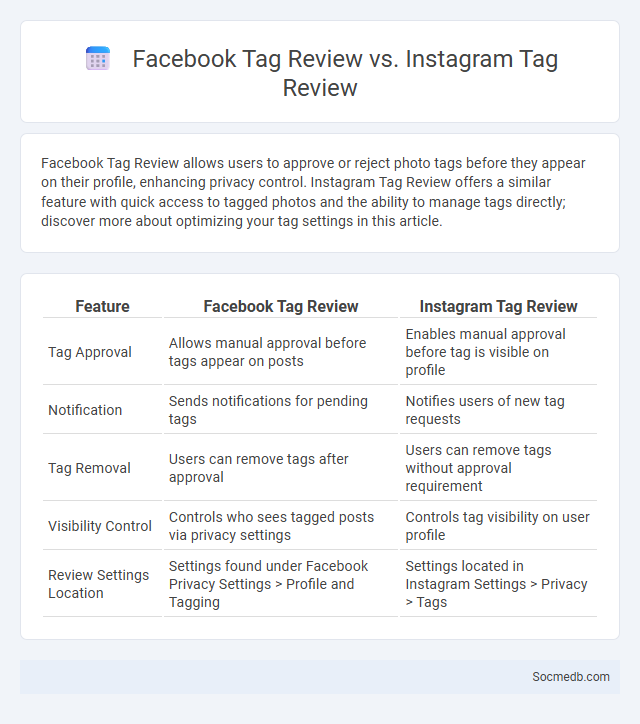 Facebook Tag Review vs. Instagram Tag Review

Facebook Tag Review allows users to approve or reject photo tags before they appear on their profile, enhancing privacy control. Instagram Tag Review offers a similar feature with quick access to tagged photos and the ability to manage tags directly; discover more about optimizing your tag settings in this article.

| Feature | Facebook Tag Review | Instagram Tag Review |
|---|---|---|
| Tag Approval | Allows manual approval before tags appear on posts | Enables manual approval before tag is visible on profile |
| Notification | Sends notifications for pending tags | Notifies users of new tag requests |
| Tag Removal | Users can remove tags after approval | Users can remove tags without approval requirement |
| Visibility Control | Controls who sees tagged posts via privacy settings | Controls tag visibility on user profile |
| Review Settings Location | Settings found under Facebook Privacy Settings > Profile and Tagging | Settings located in Instagram Settings > Privacy > Tags |

Socmedb.com