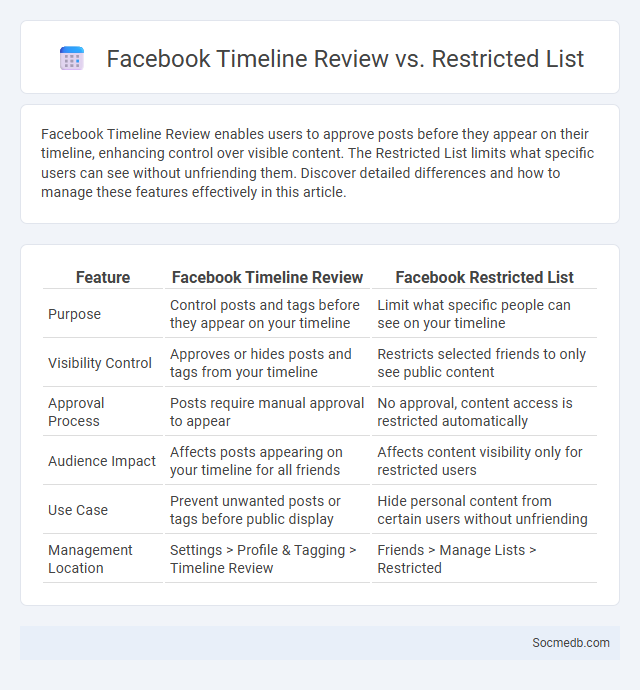 Facebook Timeline Review vs. Restricted List

Facebook Timeline Review enables users to approve posts before they appear on their timeline, enhancing control over visible content. The Restricted List limits what specific users can see without unfriending them. Discover detailed differences and how to manage these features effectively in this article.

| Feature | Facebook Timeline Review | Facebook Restricted List |
|---|---|---|
| Purpose | Control posts and tags before they appear on your timeline | Limit what specific people can see on your timeline |
| Visibility Control | Approves or hides posts and tags from your timeline | Restricts selected friends to only see public content |
| Approval Process | Posts require manual approval to appear | No approval, content access is restricted automatically |
| Audience Impact | Affects posts appearing on your timeline for all friends | Affects content visibility only for restricted users |
| Use Case | Prevent unwanted posts or tags before public display | Hide personal content from certain users without unfriending |
| Management Location | Settings > Profile & Tagging > Timeline Review | Friends > Manage Lists > Restricted |

Socmedb.com