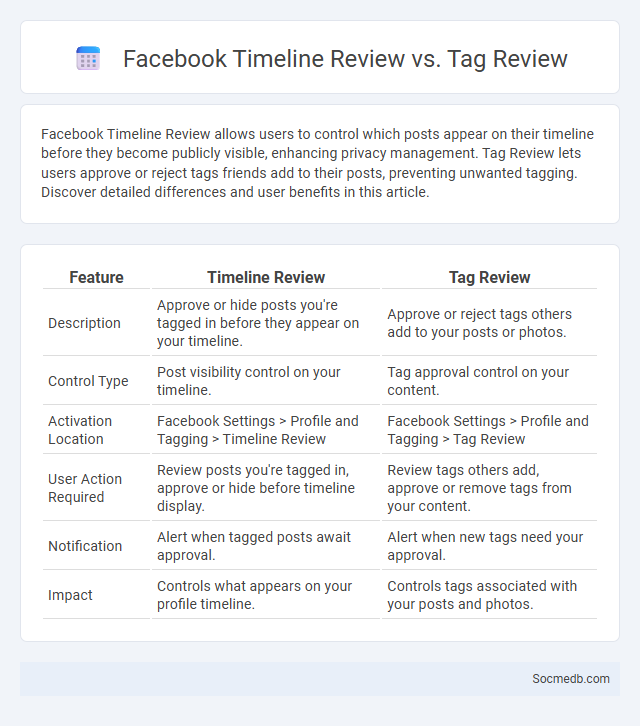 Facebook Timeline Review vs. Tag Review

Facebook Timeline Review allows users to control which posts appear on their timeline before they become publicly visible, enhancing privacy management. Tag Review lets users approve or reject tags friends add to their posts, preventing unwanted tagging. Discover detailed differences and user benefits in this article.

| Feature | Timeline Review | Tag Review |
|---|---|---|
| Description | Approve or hide posts you're tagged in before they appear on your timeline. | Approve or reject tags others add to your posts or photos. |
| Control Type | Post visibility control on your timeline. | Tag approval control on your content. |
| Activation Location | Facebook Settings > Profile and Tagging > Timeline Review | Facebook Settings > Profile and Tagging > Tag Review |
| User Action Required | Review posts you're tagged in, approve or hide before timeline display. | Review tags others add, approve or remove tags from your content. |
| Notification | Alert when tagged posts await approval. | Alert when new tags need your approval. |
| Impact | Controls what appears on your profile timeline. | Controls tags associated with your posts and photos. |

Socmedb.com