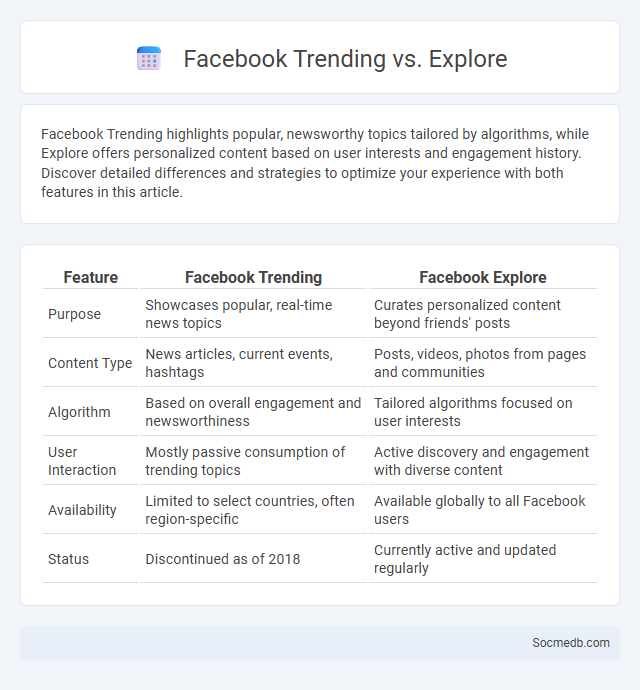 Facebook Trending vs. Explore

Facebook Trending highlights popular, newsworthy topics tailored by algorithms, while Explore offers personalized content based on user interests and engagement history. Discover detailed differences and strategies to optimize your experience with both features in this article.

| Feature | Facebook Trending | Facebook Explore |
|---|---|---|
| Purpose | Showcases popular, real-time news topics | Curates personalized content beyond friends' posts |
| Content Type | News articles, current events, hashtags | Posts, videos, photos from pages and communities |
| Algorithm | Based on overall engagement and newsworthiness | Tailored algorithms focused on user interests |
| User Interaction | Mostly passive consumption of trending topics | Active discovery and engagement with diverse content |
| Availability | Limited to select countries, often region-specific | Available globally to all Facebook users |
| Status | Discontinued as of 2018 | Currently active and updated regularly |

Socmedb.com