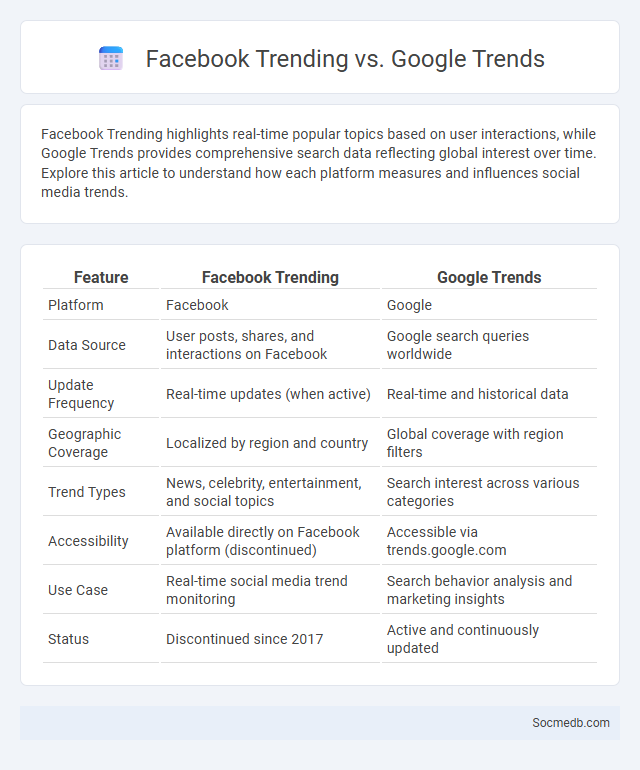 Facebook Trending vs. Google Trends

Facebook Trending highlights real-time popular topics based on user interactions, while Google Trends provides comprehensive search data reflecting global interest over time. Explore this article to understand how each platform measures and influences social media trends.

| Feature | Facebook Trending | Google Trends |
|---|---|---|
| Platform | Facebook | Google |
| Data Source | User posts, shares, and interactions on Facebook | Google search queries worldwide |
| Update Frequency | Real-time updates (when active) | Real-time and historical data |
| Geographic Coverage | Localized by region and country | Global coverage with region filters |
| Trend Types | News, celebrity, entertainment, and social topics | Search interest across various categories |
| Accessibility | Available directly on Facebook platform (discontinued) | Accessible via trends.google.com |
| Use Case | Real-time social media trend monitoring | Search behavior analysis and marketing insights |
| Status | Discontinued since 2017 | Active and continuously updated |

Socmedb.com