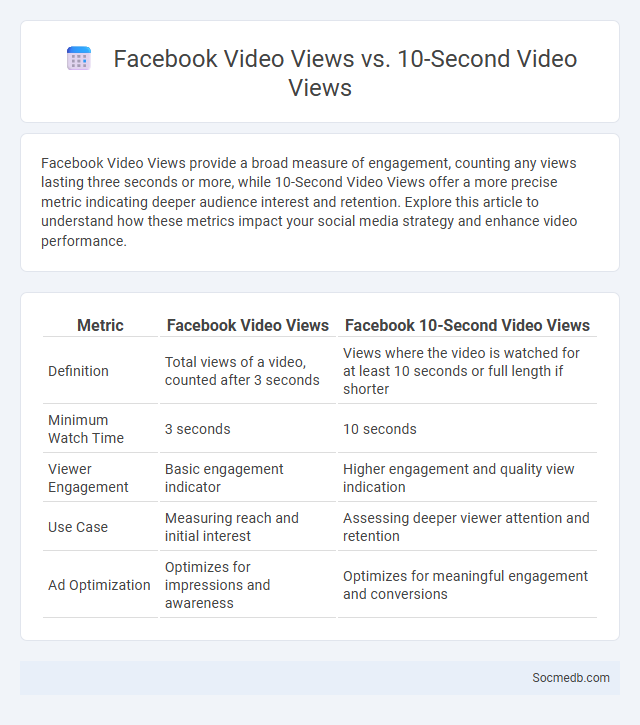 Facebook Video Views vs. 10-Second Video Views

Facebook Video Views provide a broad measure of engagement, counting any views lasting three seconds or more, while 10-Second Video Views offer a more precise metric indicating deeper audience interest and retention. Explore this article to understand how these metrics impact your social media strategy and enhance video performance.

| Metric | Facebook Video Views | Facebook 10-Second Video Views |
|---|---|---|
| Definition | Total views of a video, counted after 3 seconds | Views where the video is watched for at least 10 seconds or full length if shorter |
| Minimum Watch Time | 3 seconds | 10 seconds |
| Viewer Engagement | Basic engagement indicator | Higher engagement and quality view indication |
| Use Case | Measuring reach and initial interest | Assessing deeper viewer attention and retention |
| Ad Optimization | Optimizes for impressions and awareness | Optimizes for meaningful engagement and conversions |

Socmedb.com