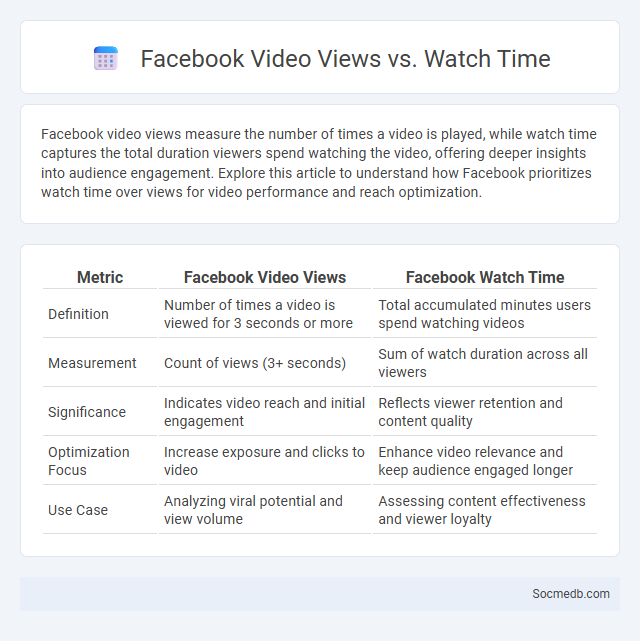 Facebook Video Views vs. Watch Time

Facebook video views measure the number of times a video is played, while watch time captures the total duration viewers spend watching the video, offering deeper insights into audience engagement. Explore this article to understand how Facebook prioritizes watch time over views for video performance and reach optimization.

| Metric | Facebook Video Views | Facebook Watch Time |
|---|---|---|
| Definition | Number of times a video is viewed for 3 seconds or more | Total accumulated minutes users spend watching videos |
| Measurement | Count of views (3+ seconds) | Sum of watch duration across all viewers |
| Significance | Indicates video reach and initial engagement | Reflects viewer retention and content quality |
| Optimization Focus | Increase exposure and clicks to video | Enhance video relevance and keep audience engaged longer |
| Use Case | Analyzing viral potential and view volume | Assessing content effectiveness and viewer loyalty |

Socmedb.com