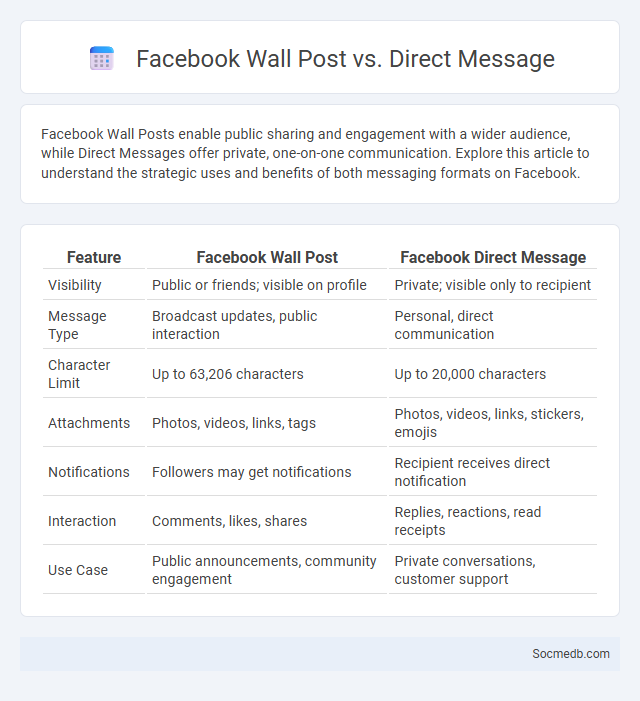 Facebook Wall Post vs. Direct Message

Facebook Wall Posts enable public sharing and engagement with a wider audience, while Direct Messages offer private, one-on-one communication. Explore this article to understand the strategic uses and benefits of both messaging formats on Facebook.

| Feature | Facebook Wall Post | Facebook Direct Message |
|---|---|---|
| Visibility | Public or friends; visible on profile | Private; visible only to recipient |
| Message Type | Broadcast updates, public interaction | Personal, direct communication |
| Character Limit | Up to 63,206 characters | Up to 20,000 characters |
| Attachments | Photos, videos, links, tags | Photos, videos, links, stickers, emojis |
| Notifications | Followers may get notifications | Recipient receives direct notification |
| Interaction | Comments, likes, shares | Replies, reactions, read receipts |
| Use Case | Public announcements, community engagement | Private conversations, customer support |

Socmedb.com