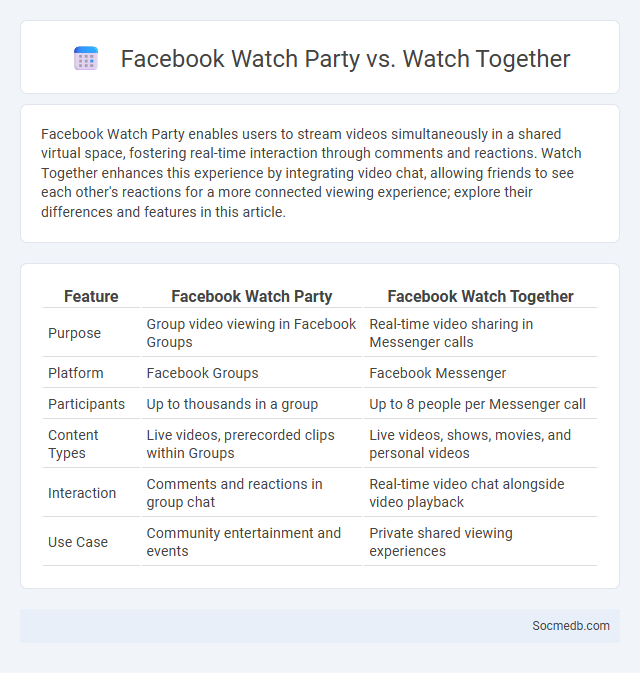 Facebook Watch Party vs. Watch Together

Facebook Watch Party enables users to stream videos simultaneously in a shared virtual space, fostering real-time interaction through comments and reactions. Watch Together enhances this experience by integrating video chat, allowing friends to see each other's reactions for a more connected viewing experience; explore their differences and features in this article.

| Feature | Facebook Watch Party | Facebook Watch Together |
|---|---|---|
| Purpose | Group video viewing in Facebook Groups | Real-time video sharing in Messenger calls |
| Platform | Facebook Groups | Facebook Messenger |
| Participants | Up to thousands in a group | Up to 8 people per Messenger call |
| Content Types | Live videos, prerecorded clips within Groups | Live videos, shows, movies, and personal videos |
| Interaction | Comments and reactions in group chat | Real-time video chat alongside video playback |
| Use Case | Community entertainment and events | Private shared viewing experiences |

Socmedb.com