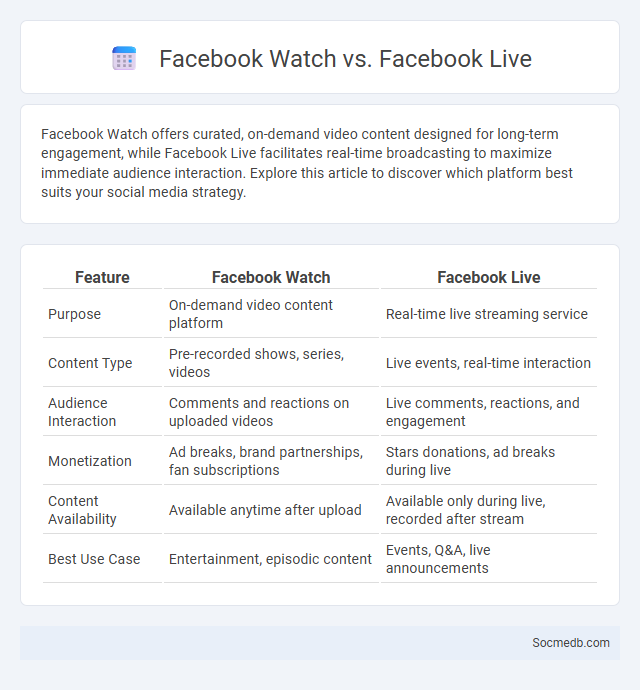 Facebook Watch vs. Facebook Live

Facebook Watch offers curated, on-demand video content designed for long-term engagement, while Facebook Live facilitates real-time broadcasting to maximize immediate audience interaction. Explore this article to discover which platform best suits your social media strategy.

| Feature | Facebook Watch | Facebook Live |
|---|---|---|
| Purpose | On-demand video content platform | Real-time live streaming service |
| Content Type | Pre-recorded shows, series, videos | Live events, real-time interaction |
| Audience Interaction | Comments and reactions on uploaded videos | Live comments, reactions, and engagement |
| Monetization | Ad breaks, brand partnerships, fan subscriptions | Stars donations, ad breaks during live |
| Content Availability | Available anytime after upload | Available only during live, recorded after stream |
| Best Use Case | Entertainment, episodic content | Events, Q&A, live announcements |

Socmedb.com