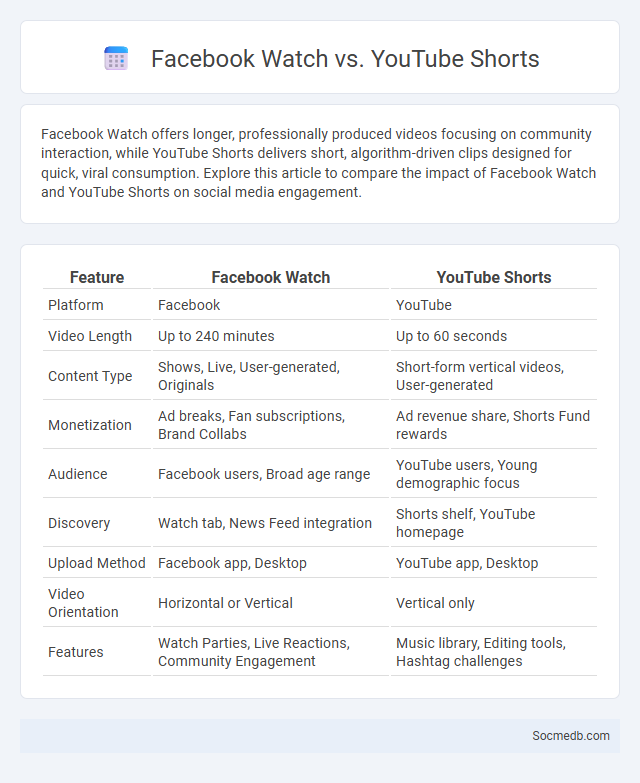 Facebook Watch vs. YouTube Shorts

Facebook Watch offers longer, professionally produced videos focusing on community interaction, while YouTube Shorts delivers short, algorithm-driven clips designed for quick, viral consumption. Explore this article to compare the impact of Facebook Watch and YouTube Shorts on social media engagement.

| Feature | Facebook Watch | YouTube Shorts |
|---|---|---|
| Platform | Facebook | YouTube |
| Video Length | Up to 240 minutes | Up to 60 seconds |
| Content Type | Shows, Live, User-generated, Originals | Short-form vertical videos, User-generated |
| Monetization | Ad breaks, Fan subscriptions, Brand Collabs | Ad revenue share, Shorts Fund rewards |
| Audience | Facebook users, Broad age range | YouTube users, Young demographic focus |
| Discovery | Watch tab, News Feed integration | Shorts shelf, YouTube homepage |
| Upload Method | Facebook app, Desktop | YouTube app, Desktop |
| Video Orientation | Horizontal or Vertical | Vertical only |
| Features | Watch Parties, Live Reactions, Community Engagement | Music library, Editing tools, Hashtag challenges |

Socmedb.com