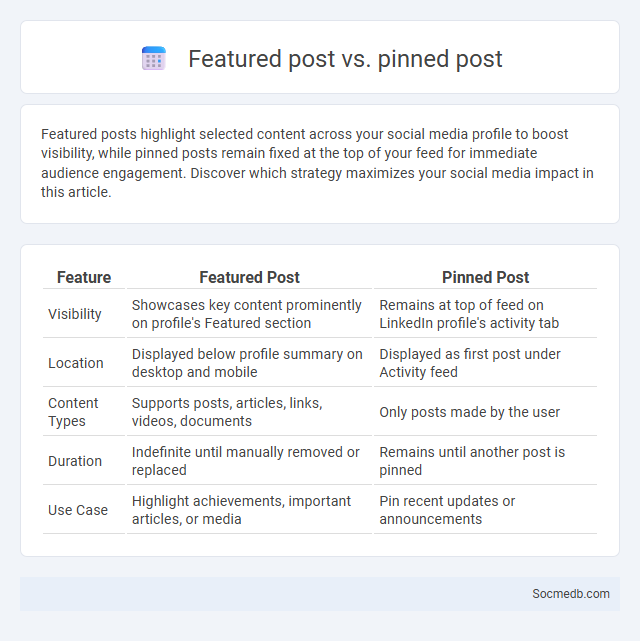 Featured post vs. pinned post

Featured posts highlight selected content across your social media profile to boost visibility, while pinned posts remain fixed at the top of your feed for immediate audience engagement. Discover which strategy maximizes your social media impact in this article.

| Feature | Featured Post | Pinned Post |
|---|---|---|
| Visibility | Showcases key content prominently on profile's Featured section | Remains at top of feed on LinkedIn profile's activity tab |
| Location | Displayed below profile summary on desktop and mobile | Displayed as first post under Activity feed |
| Content Types | Supports posts, articles, links, videos, documents | Only posts made by the user |
| Duration | Indefinite until manually removed or replaced | Remains until another post is pinned |
| Use Case | Highlight achievements, important articles, or media | Pin recent updates or announcements |

Socmedb.com