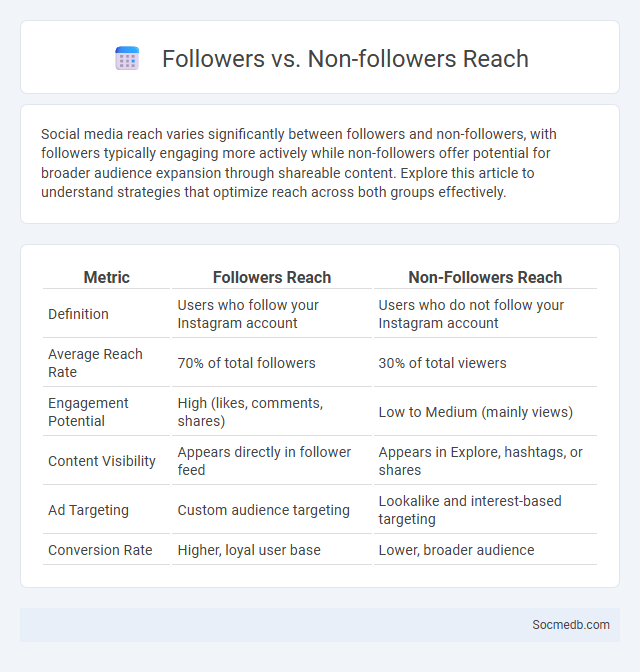 Followers vs. Non-followers Reach

Social media reach varies significantly between followers and non-followers, with followers typically engaging more actively while non-followers offer potential for broader audience expansion through shareable content. Explore this article to understand strategies that optimize reach across both groups effectively.

| Metric | Followers Reach | Non-Followers Reach |
|---|---|---|
| Definition | Users who follow your Instagram account | Users who do not follow your Instagram account |
| Average Reach Rate | 70% of total followers | 30% of total viewers |
| Engagement Potential | High (likes, comments, shares) | Low to Medium (mainly views) |
| Content Visibility | Appears directly in follower feed | Appears in Explore, hashtags, or shares |
| Ad Targeting | Custom audience targeting | Lookalike and interest-based targeting |
| Conversion Rate | Higher, loyal user base | Lower, broader audience |

Socmedb.com