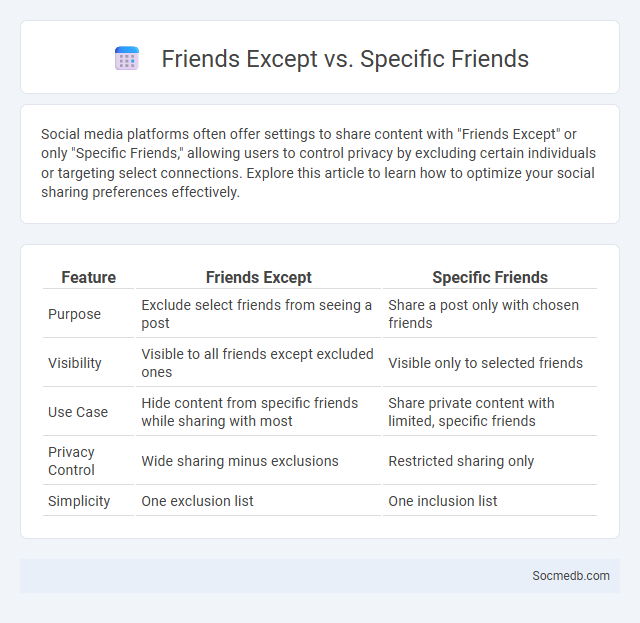 Friends Except vs. Specific Friends

Social media platforms often offer settings to share content with "Friends Except" or only "Specific Friends," allowing users to control privacy by excluding certain individuals or targeting select connections. Explore this article to learn how to optimize your social sharing preferences effectively.

| Feature | Friends Except | Specific Friends |
|---|---|---|
| Purpose | Exclude select friends from seeing a post | Share a post only with chosen friends |
| Visibility | Visible to all friends except excluded ones | Visible only to selected friends |
| Use Case | Hide content from specific friends while sharing with most | Share private content with limited, specific friends |
| Privacy Control | Wide sharing minus exclusions | Restricted sharing only |
| Simplicity | One exclusion list | One inclusion list |

Socmedb.com