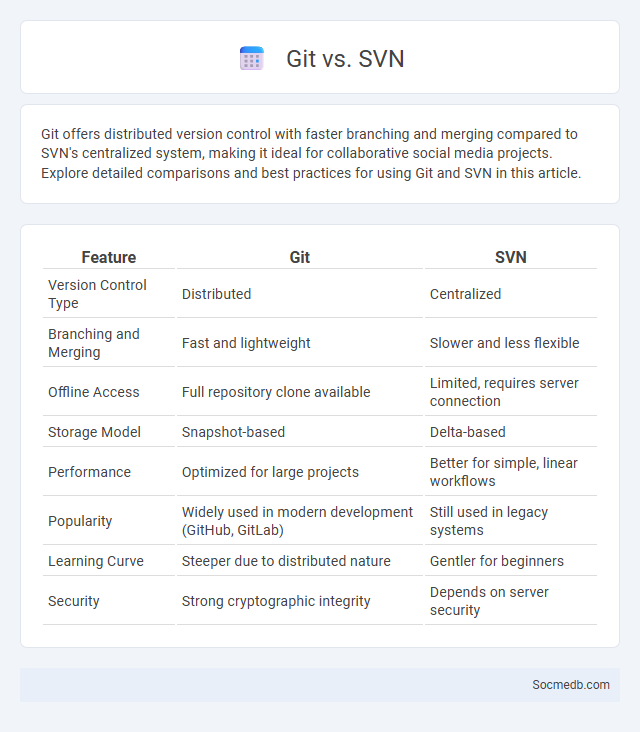 Git vs. SVN

Git offers distributed version control with faster branching and merging compared to SVN's centralized system, making it ideal for collaborative social media projects. Explore detailed comparisons and best practices for using Git and SVN in this article.

| Feature | Git | SVN |
|---|---|---|
| Version Control Type | Distributed | Centralized |
| Branching and Merging | Fast and lightweight | Slower and less flexible |
| Offline Access | Full repository clone available | Limited, requires server connection |
| Storage Model | Snapshot-based | Delta-based |
| Performance | Optimized for large projects | Better for simple, linear workflows |
| Popularity | Widely used in modern development (GitHub, GitLab) | Still used in legacy systems |
| Learning Curve | Steeper due to distributed nature | Gentler for beginners |
| Security | Strong cryptographic integrity | Depends on server security |

Socmedb.com