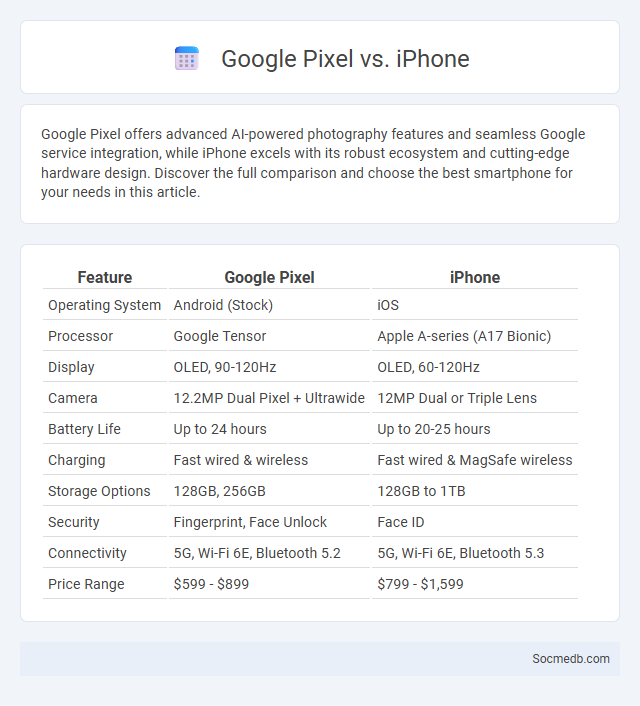 Google Pixel vs. iPhone

Google Pixel offers advanced AI-powered photography features and seamless Google service integration, while iPhone excels with its robust ecosystem and cutting-edge hardware design. Discover the full comparison and choose the best smartphone for your needs in this article.

| Feature | Google Pixel | iPhone |
|---|---|---|
| Operating System | Android (Stock) | iOS |
| Processor | Google Tensor | Apple A-series (A17 Bionic) |
| Display | OLED, 90-120Hz | OLED, 60-120Hz |
| Camera | 12.2MP Dual Pixel + Ultrawide | 12MP Dual or Triple Lens |
| Battery Life | Up to 24 hours | Up to 20-25 hours |
| Charging | Fast wired & wireless | Fast wired & MagSafe wireless |
| Storage Options | 128GB, 256GB | 128GB to 1TB |
| Security | Fingerprint, Face Unlock | Face ID |
| Connectivity | 5G, Wi-Fi 6E, Bluetooth 5.2 | 5G, Wi-Fi 6E, Bluetooth 5.3 |
| Price Range | \$599 - \$899 | \$799 - \$1,599 |

Socmedb.com