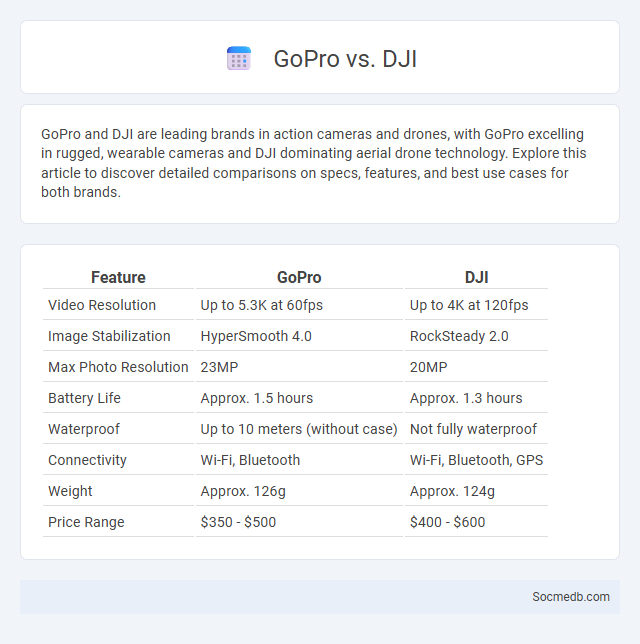 GoPro vs. DJI

GoPro and DJI are leading brands in action cameras and drones, with GoPro excelling in rugged, wearable cameras and DJI dominating aerial drone technology. Explore this article to discover detailed comparisons on specs, features, and best use cases for both brands.

| Feature | GoPro | DJI |
|---|---|---|
| Video Resolution | Up to 5.3K at 60fps | Up to 4K at 120fps |
| Image Stabilization | HyperSmooth 4.0 | RockSteady 2.0 |
| Max Photo Resolution | 23MP | 20MP |
| Battery Life | Approx. 1.5 hours | Approx. 1.3 hours |
| Waterproof | Up to 10 meters (without case) | Not fully waterproof |
| Connectivity | Wi-Fi, Bluetooth | Wi-Fi, Bluetooth, GPS |
| Weight | Approx. 126g | Approx. 124g |
| Price Range | \$350 - \$500 | \$400 - \$600 |

Socmedb.com