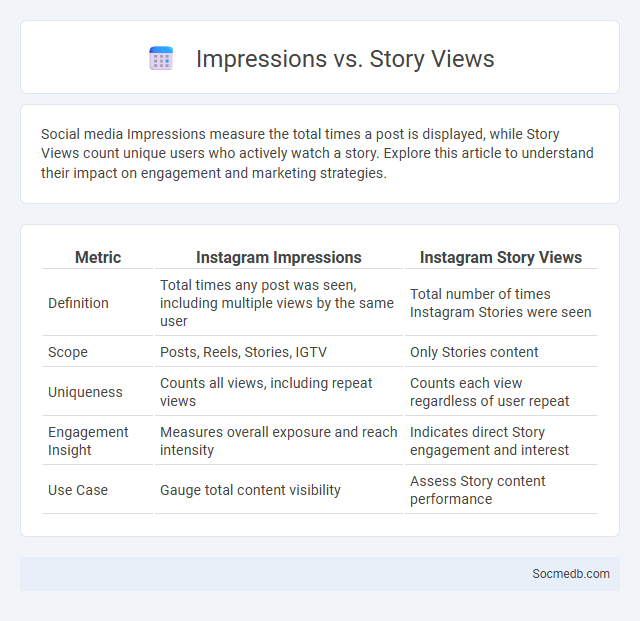 Impressions vs. Story Views

Social media Impressions measure the total times a post is displayed, while Story Views count unique users who actively watch a story. Explore this article to understand their impact on engagement and marketing strategies.

| Metric | Instagram Impressions | Instagram Story Views |
|---|---|---|
| Definition | Total times any post was seen, including multiple views by the same user | Total number of times Instagram Stories were seen |
| Scope | Posts, Reels, Stories, IGTV | Only Stories content |
| Uniqueness | Counts all views, including repeat views | Counts each view regardless of user repeat |
| Engagement Insight | Measures overall exposure and reach intensity | Indicates direct Story engagement and interest |
| Use Case | Gauge total content visibility | Assess Story content performance |

Socmedb.com