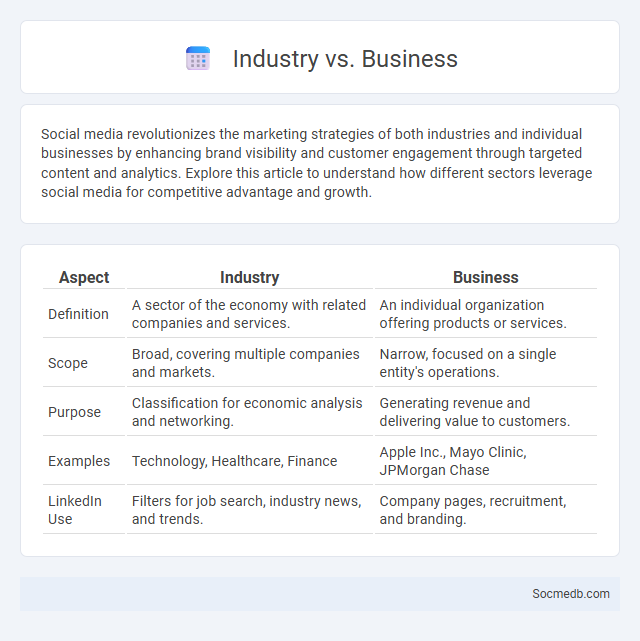 Industry vs. Business

Social media revolutionizes the marketing strategies of both industries and individual businesses by enhancing brand visibility and customer engagement through targeted content and analytics. Explore this article to understand how different sectors leverage social media for competitive advantage and growth.

| Aspect | Industry | Business |
|---|---|---|
| Definition | A sector of the economy with related companies and services. | An individual organization offering products or services. |
| Scope | Broad, covering multiple companies and markets. | Narrow, focused on a single entity's operations. |
| Purpose | Classification for economic analysis and networking. | Generating revenue and delivering value to customers. |
| Examples | Technology, Healthcare, Finance | Apple Inc., Mayo Clinic, JPMorgan Chase |
| LinkedIn Use | Filters for job search, industry news, and trends. | Company pages, recruitment, and branding. |

Socmedb.com