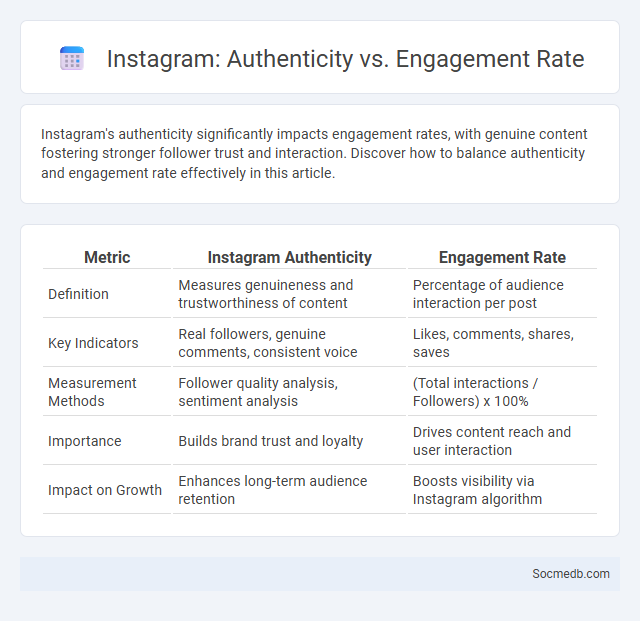 Instagram: Authenticity vs. Engagement Rate

Instagram's authenticity significantly impacts engagement rates, with genuine content fostering stronger follower trust and interaction. Discover how to balance authenticity and engagement rate effectively in this article.

| Metric | Instagram Authenticity | Engagement Rate |
|---|---|---|
| Definition | Measures genuineness and trustworthiness of content | Percentage of audience interaction per post |
| Key Indicators | Real followers, genuine comments, consistent voice | Likes, comments, shares, saves |
| Measurement Methods | Follower quality analysis, sentiment analysis | (Total interactions / Followers) x 100% |
| Importance | Builds brand trust and loyalty | Drives content reach and user interaction |
| Impact on Growth | Enhances long-term audience retention | Boosts visibility via Instagram algorithm |

Socmedb.com