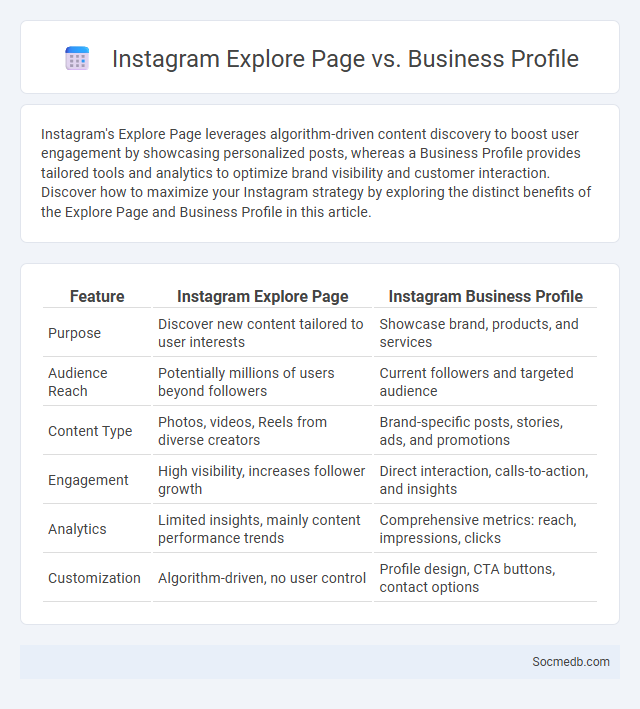 Instagram Explore Page vs. Business Profile

Instagram's Explore Page leverages algorithm-driven content discovery to boost user engagement by showcasing personalized posts, whereas a Business Profile provides tailored tools and analytics to optimize brand visibility and customer interaction. Discover how to maximize your Instagram strategy by exploring the distinct benefits of the Explore Page and Business Profile in this article.

| Feature | Instagram Explore Page | Instagram Business Profile |
|---|---|---|
| Purpose | Discover new content tailored to user interests | Showcase brand, products, and services |
| Audience Reach | Potentially millions of users beyond followers | Current followers and targeted audience |
| Content Type | Photos, videos, Reels from diverse creators | Brand-specific posts, stories, ads, and promotions |
| Engagement | High visibility, increases follower growth | Direct interaction, calls-to-action, and insights |
| Analytics | Limited insights, mainly content performance trends | Comprehensive metrics: reach, impressions, clicks |
| Customization | Algorithm-driven, no user control | Profile design, CTA buttons, contact options |

Socmedb.com