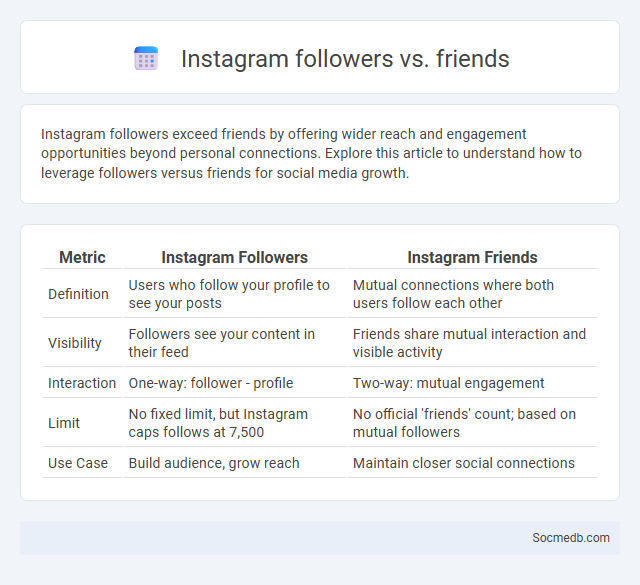 Instagram followers vs. friends

Instagram followers exceed friends by offering wider reach and engagement opportunities beyond personal connections. Explore this article to understand how to leverage followers versus friends for social media growth.

| Metric | Instagram Followers | Instagram Friends |
|---|---|---|
| Definition | Users who follow your profile to see your posts | Mutual connections where both users follow each other |
| Visibility | Followers see your content in their feed | Friends share mutual interaction and visible activity |
| Interaction | One-way: follower - profile | Two-way: mutual engagement |
| Limit | No fixed limit, but Instagram caps follows at 7,500 | No official 'friends' count; based on mutual followers |
| Use Case | Build audience, grow reach | Maintain closer social connections |

Socmedb.com