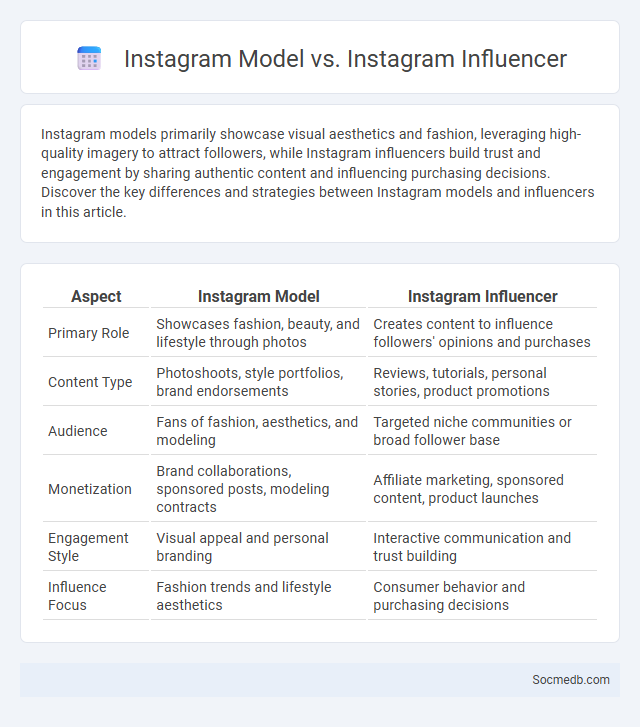 Instagram Model vs. Instagram Influencer

Instagram models primarily showcase visual aesthetics and fashion, leveraging high-quality imagery to attract followers, while Instagram influencers build trust and engagement by sharing authentic content and influencing purchasing decisions. Discover the key differences and strategies between Instagram models and influencers in this article.

| Aspect | Instagram Model | Instagram Influencer |
|---|---|---|
| Primary Role | Showcases fashion, beauty, and lifestyle through photos | Creates content to influence followers' opinions and purchases |
| Content Type | Photoshoots, style portfolios, brand endorsements | Reviews, tutorials, personal stories, product promotions |
| Audience | Fans of fashion, aesthetics, and modeling | Targeted niche communities or broad follower base |
| Monetization | Brand collaborations, sponsored posts, modeling contracts | Affiliate marketing, sponsored content, product launches |
| Engagement Style | Visual appeal and personal branding | Interactive communication and trust building |
| Influence Focus | Fashion trends and lifestyle aesthetics | Consumer behavior and purchasing decisions |

Socmedb.com