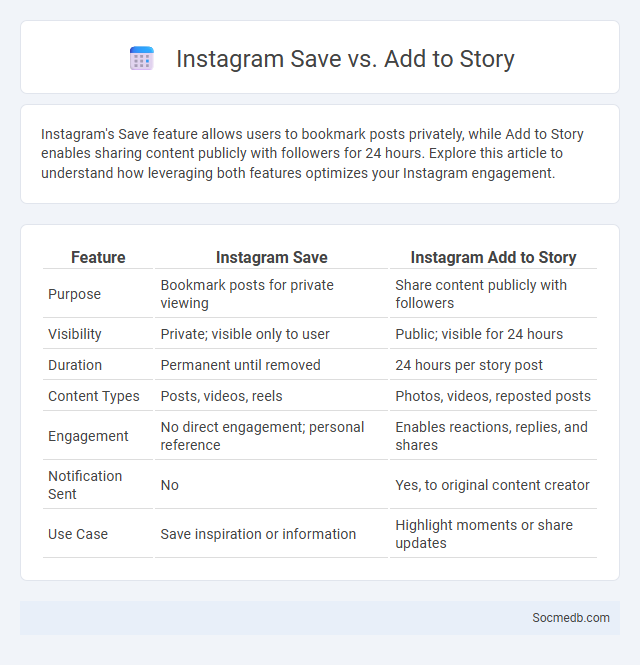 Instagram Save vs. Add to Story

Instagram's Save feature allows users to bookmark posts privately, while Add to Story enables sharing content publicly with followers for 24 hours. Explore this article to understand how leveraging both features optimizes your Instagram engagement.

| Feature | Instagram Save | Instagram Add to Story |
|---|---|---|
| Purpose | Bookmark posts for private viewing | Share content publicly with followers |
| Visibility | Private; visible only to user | Public; visible for 24 hours |
| Duration | Permanent until removed | 24 hours per story post |
| Content Types | Posts, videos, reels | Photos, videos, reposted posts |
| Engagement | No direct engagement; personal reference | Enables reactions, replies, and shares |
| Notification Sent | No | Yes, to original content creator |
| Use Case | Save inspiration or information | Highlight moments or share updates |

Socmedb.com