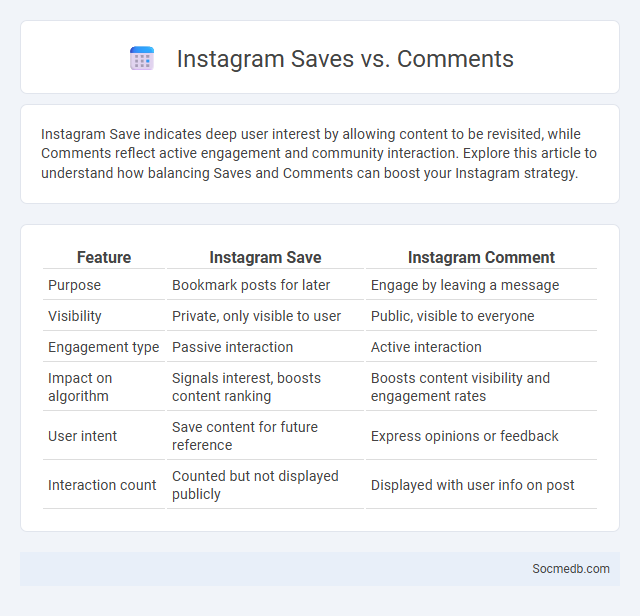 Instagram Saves vs. Comments

Instagram Save indicates deep user interest by allowing content to be revisited, while Comments reflect active engagement and community interaction. Explore this article to understand how balancing Saves and Comments can boost your Instagram strategy.

| Feature | Instagram Save | Instagram Comment |
|---|---|---|
| Purpose | Bookmark posts for later | Engage by leaving a message |
| Visibility | Private, only visible to user | Public, visible to everyone |
| Engagement type | Passive interaction | Active interaction |
| Impact on algorithm | Signals interest, boosts content ranking | Boosts content visibility and engagement rates |
| User intent | Save content for future reference | Express opinions or feedback |
| Interaction count | Counted but not displayed publicly | Displayed with user info on post |

Socmedb.com