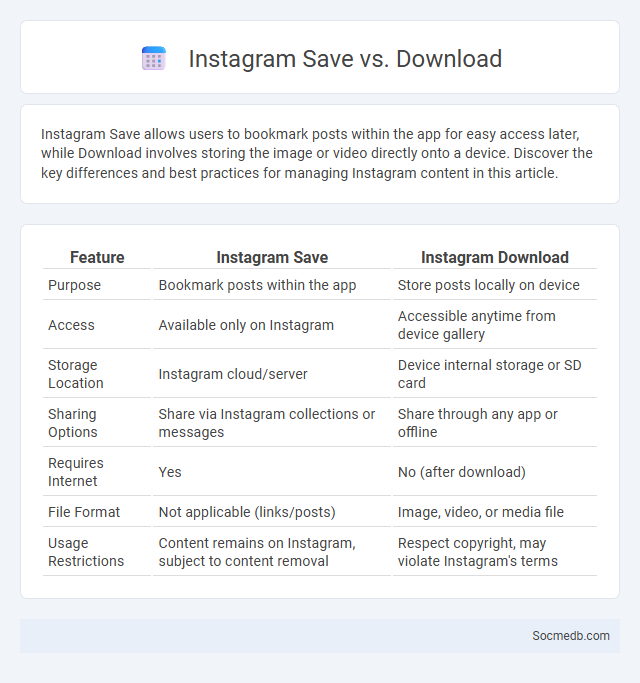 Instagram Save vs. Download

Instagram Save allows users to bookmark posts within the app for easy access later, while Download involves storing the image or video directly onto a device. Discover the key differences and best practices for managing Instagram content in this article.

| Feature | Instagram Save | Instagram Download |
|---|---|---|
| Purpose | Bookmark posts within the app | Store posts locally on device |
| Access | Available only on Instagram | Accessible anytime from device gallery |
| Storage Location | Instagram cloud/server | Device internal storage or SD card |
| Sharing Options | Share via Instagram collections or messages | Share through any app or offline |
| Requires Internet | Yes | No (after download) |
| File Format | Not applicable (links/posts) | Image, video, or media file |
| Usage Restrictions | Content remains on Instagram, subject to content removal | Respect copyright, may violate Instagram's terms |

Socmedb.com