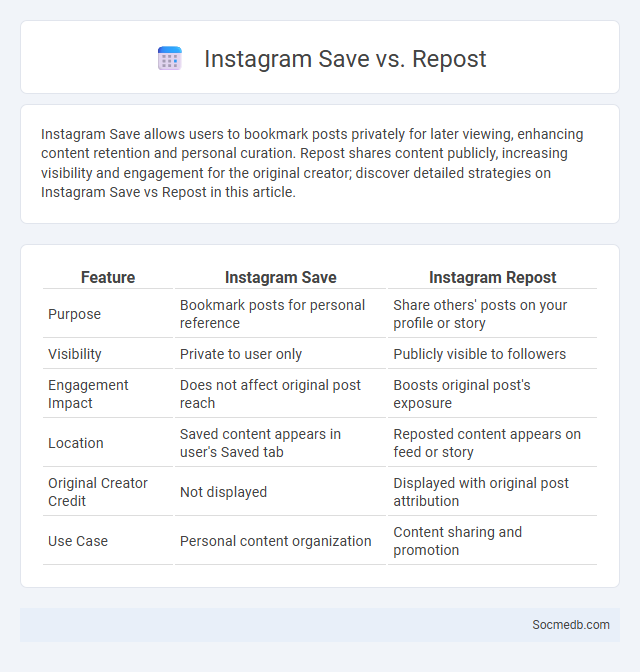 Instagram Save vs. Repost

Instagram Save allows users to bookmark posts privately for later viewing, enhancing content retention and personal curation. Repost shares content publicly, increasing visibility and engagement for the original creator; discover detailed strategies on Instagram Save vs Repost in this article.

| Feature | Instagram Save | Instagram Repost |
|---|---|---|
| Purpose | Bookmark posts for personal reference | Share others' posts on your profile or story |
| Visibility | Private to user only | Publicly visible to followers |
| Engagement Impact | Does not affect original post reach | Boosts original post's exposure |
| Location | Saved content appears in user's Saved tab | Reposted content appears on feed or story |
| Original Creator Credit | Not displayed | Displayed with original post attribution |
| Use Case | Personal content organization | Content sharing and promotion |

Socmedb.com