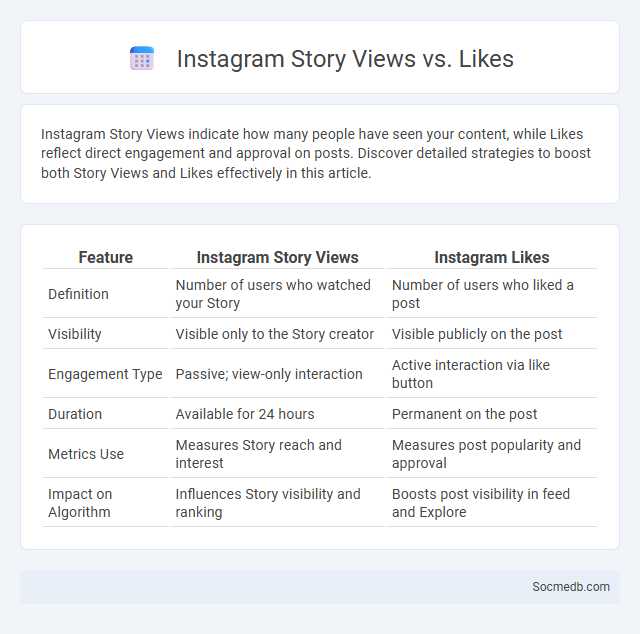 Instagram Story Views vs. Likes

Instagram Story Views indicate how many people have seen your content, while Likes reflect direct engagement and approval on posts. Discover detailed strategies to boost both Story Views and Likes effectively in this article.

| Feature | Instagram Story Views | Instagram Likes |
|---|---|---|
| Definition | Number of users who watched your Story | Number of users who liked a post |
| Visibility | Visible only to the Story creator | Visible publicly on the post |
| Engagement Type | Passive; view-only interaction | Active interaction via like button |
| Duration | Available for 24 hours | Permanent on the post |
| Metrics Use | Measures Story reach and interest | Measures post popularity and approval |
| Impact on Algorithm | Influences Story visibility and ranking | Boosts post visibility in feed and Explore |

Socmedb.com