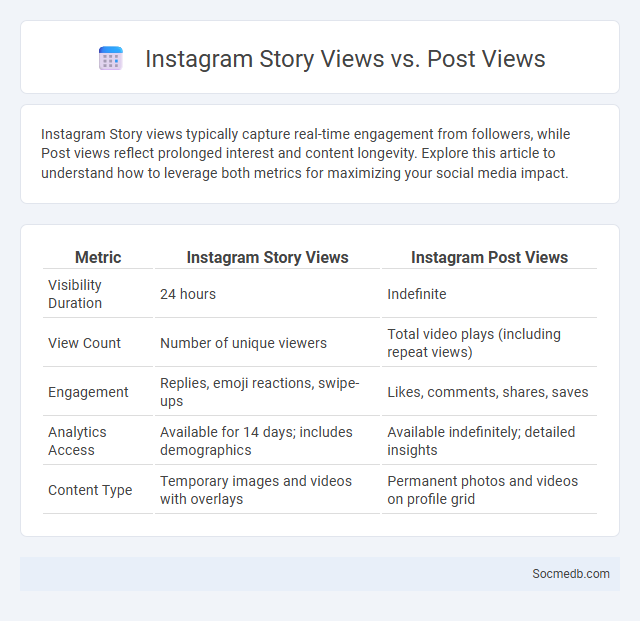 Instagram Story Views vs. Post Views

Instagram Story views typically capture real-time engagement from followers, while Post views reflect prolonged interest and content longevity. Explore this article to understand how to leverage both metrics for maximizing your social media impact.

| Metric | Instagram Story Views | Instagram Post Views |
|---|---|---|
| Visibility Duration | 24 hours | Indefinite |
| View Count | Number of unique viewers | Total video plays (including repeat views) |
| Engagement | Replies, emoji reactions, swipe-ups | Likes, comments, shares, saves |
| Analytics Access | Available for 14 days; includes demographics | Available indefinitely; detailed insights |
| Content Type | Temporary images and videos with overlays | Permanent photos and videos on profile grid |

Socmedb.com