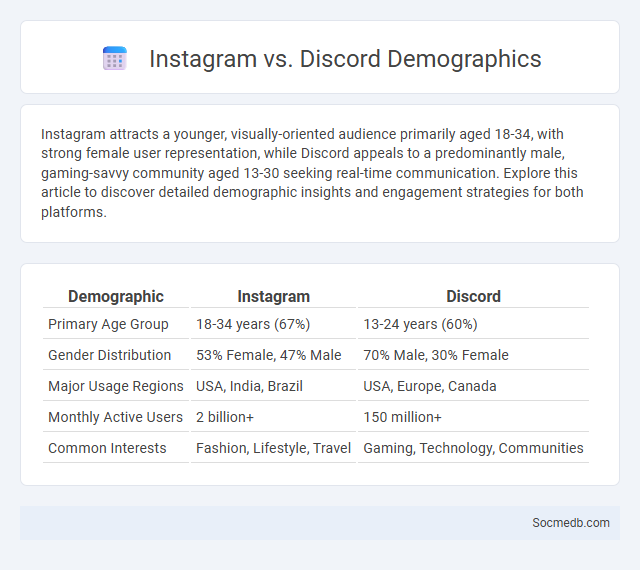 Instagram vs. Discord Demographics

Instagram attracts a younger, visually-oriented audience primarily aged 18-34, with strong female user representation, while Discord appeals to a predominantly male, gaming-savvy community aged 13-30 seeking real-time communication. Explore this article to discover detailed demographic insights and engagement strategies for both platforms.

| Demographic | Instagram | Discord |
|---|---|---|
| Primary Age Group | 18-34 years (67%) | 13-24 years (60%) |
| Gender Distribution | 53% Female, 47% Male | 70% Male, 30% Female |
| Major Usage Regions | USA, India, Brazil | USA, Europe, Canada |
| Monthly Active Users | 2 billion+ | 150 million+ |
| Common Interests | Fashion, Lifestyle, Travel | Gaming, Technology, Communities |

Socmedb.com