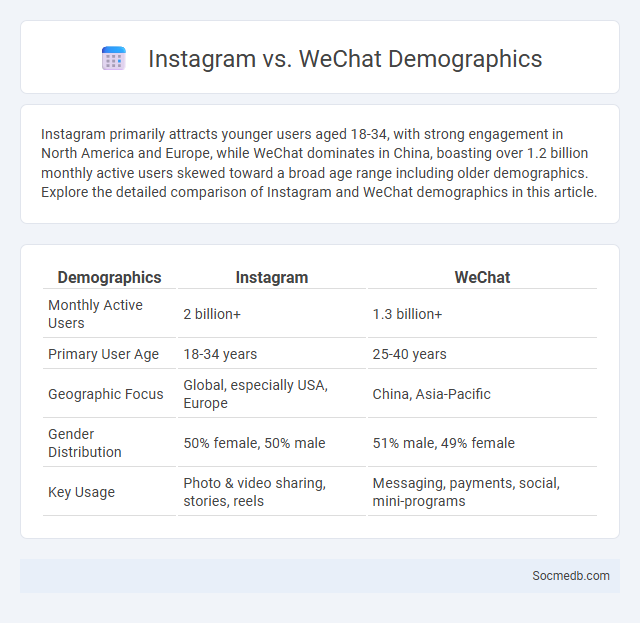 Instagram vs. WeChat Demographics

Instagram primarily attracts younger users aged 18-34, with strong engagement in North America and Europe, while WeChat dominates in China, boasting over 1.2 billion monthly active users skewed toward a broad age range including older demographics. Explore the detailed comparison of Instagram and WeChat demographics in this article.

| Demographics | Instagram | WeChat |
|---|---|---|
| Monthly Active Users | 2 billion+ | 1.3 billion+ |
| Primary User Age | 18-34 years | 25-40 years |
| Geographic Focus | Global, especially USA, Europe | China, Asia-Pacific |
| Gender Distribution | 50% female, 50% male | 51% male, 49% female |
| Key Usage | Photo & video sharing, stories, reels | Messaging, payments, social, mini-programs |

Socmedb.com