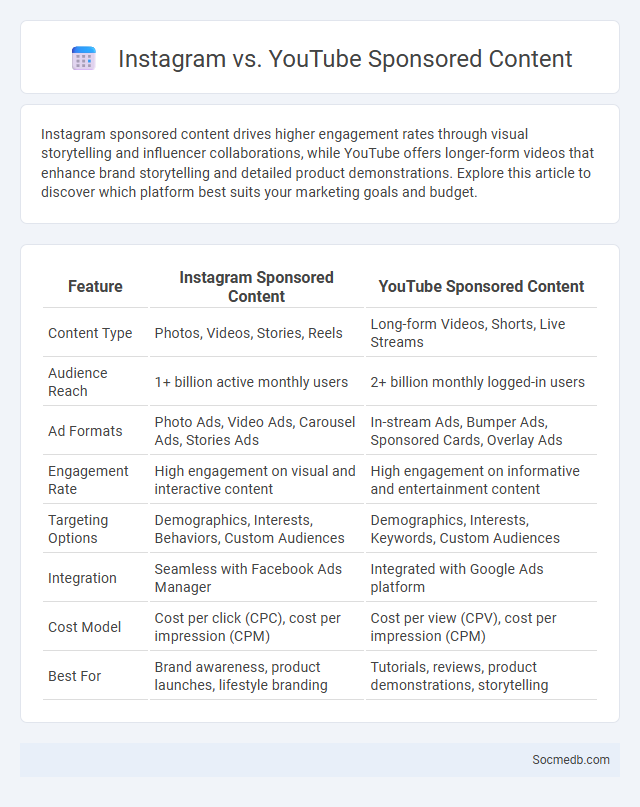 Instagram vs. YouTube Sponsored Content

Instagram sponsored content drives higher engagement rates through visual storytelling and influencer collaborations, while YouTube offers longer-form videos that enhance brand storytelling and detailed product demonstrations. Explore this article to discover which platform best suits your marketing goals and budget.

| Feature | Instagram Sponsored Content | YouTube Sponsored Content |
|---|---|---|
| Content Type | Photos, Videos, Stories, Reels | Long-form Videos, Shorts, Live Streams |
| Audience Reach | 1+ billion active monthly users | 2+ billion monthly logged-in users |
| Ad Formats | Photo Ads, Video Ads, Carousel Ads, Stories Ads | In-stream Ads, Bumper Ads, Sponsored Cards, Overlay Ads |
| Engagement Rate | High engagement on visual and interactive content | High engagement on informative and entertainment content |
| Targeting Options | Demographics, Interests, Behaviors, Custom Audiences | Demographics, Interests, Keywords, Custom Audiences |
| Integration | Seamless with Facebook Ads Manager | Integrated with Google Ads platform |
| Cost Model | Cost per click (CPC), cost per impression (CPM) | Cost per view (CPV), cost per impression (CPM) |
| Best For | Brand awareness, product launches, lifestyle branding | Tutorials, reviews, product demonstrations, storytelling |

Socmedb.com