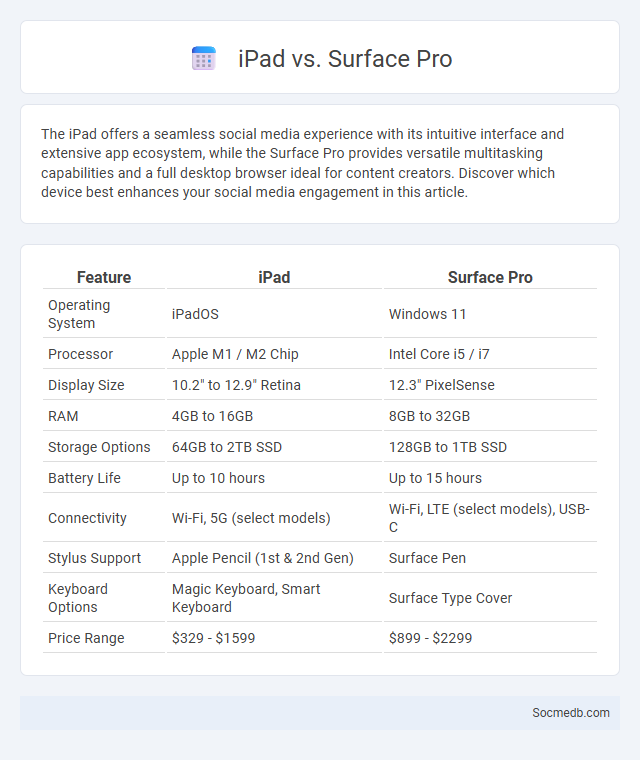 iPad vs. Surface Pro

The iPad offers a seamless social media experience with its intuitive interface and extensive app ecosystem, while the Surface Pro provides versatile multitasking capabilities and a full desktop browser ideal for content creators. Discover which device best enhances your social media engagement in this article.

| Feature | iPad | Surface Pro |
|---|---|---|
| Operating System | iPadOS | Windows 11 |
| Processor | Apple M1 / M2 Chip | Intel Core i5 / i7 |
| Display Size | 10.2" to 12.9" Retina | 12.3" PixelSense |
| RAM | 4GB to 16GB | 8GB to 32GB |
| Storage Options | 64GB to 2TB SSD | 128GB to 1TB SSD |
| Battery Life | Up to 10 hours | Up to 15 hours |
| Connectivity | Wi-Fi, 5G (select models) | Wi-Fi, LTE (select models), USB-C |
| Stylus Support | Apple Pencil (1st & 2nd Gen) | Surface Pen |
| Keyboard Options | Magic Keyboard, Smart Keyboard | Surface Type Cover |
| Price Range | \$329 - \$1599 | \$899 - \$2299 |

Socmedb.com