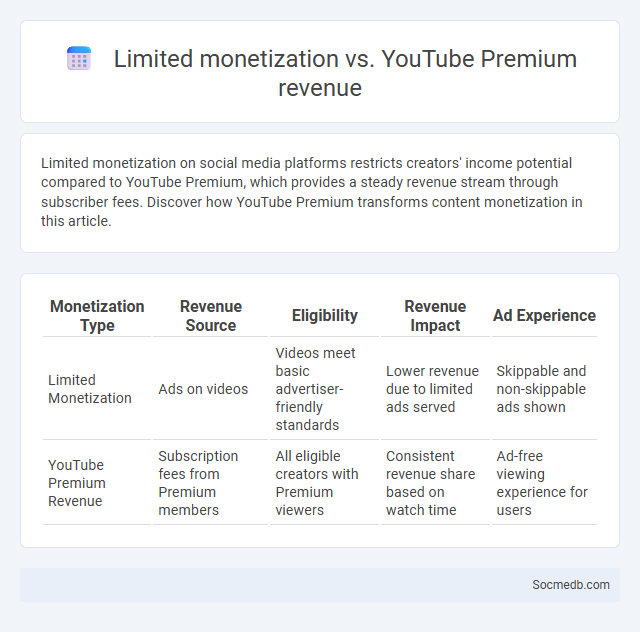 Limited monetization vs. YouTube Premium revenue

Limited monetization on social media platforms restricts creators' income potential compared to YouTube Premium, which provides a steady revenue stream through subscriber fees. Discover how YouTube Premium transforms content monetization in this article.

| Monetization Type | Revenue Source | Eligibility | Revenue Impact | Ad Experience |
|---|---|---|---|---|
| Limited Monetization | Ads on videos | Videos meet basic advertiser-friendly standards | Lower revenue due to limited ads served | Skippable and non-skippable ads shown |
| YouTube Premium Revenue | Subscription fees from Premium members | All eligible creators with Premium viewers | Consistent revenue share based on watch time | Ad-free viewing experience for users |

Socmedb.com