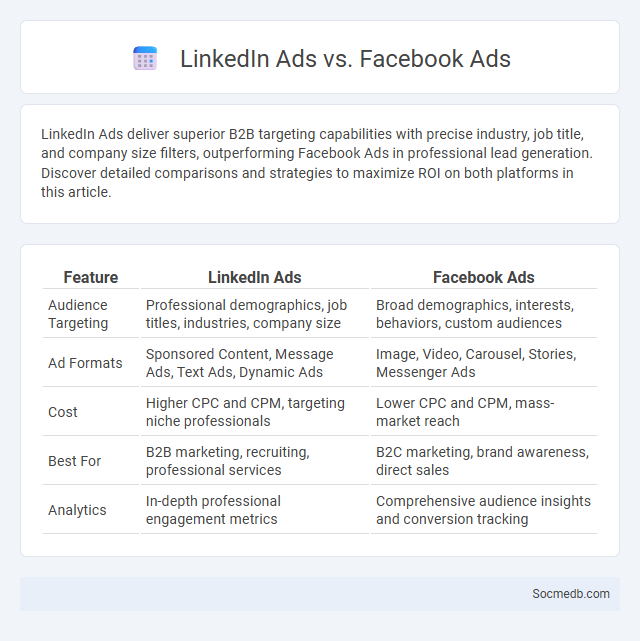 LinkedIn Ads vs. Facebook Ads

LinkedIn Ads deliver superior B2B targeting capabilities with precise industry, job title, and company size filters, outperforming Facebook Ads in professional lead generation. Discover detailed comparisons and strategies to maximize ROI on both platforms in this article.

| Feature | LinkedIn Ads | Facebook Ads |
|---|---|---|
| Audience Targeting | Professional demographics, job titles, industries, company size | Broad demographics, interests, behaviors, custom audiences |
| Ad Formats | Sponsored Content, Message Ads, Text Ads, Dynamic Ads | Image, Video, Carousel, Stories, Messenger Ads |
| Cost | Higher CPC and CPM, targeting niche professionals | Lower CPC and CPM, mass-market reach |
| Best For | B2B marketing, recruiting, professional services | B2C marketing, brand awareness, direct sales |
| Analytics | In-depth professional engagement metrics | Comprehensive audience insights and conversion tracking |

Socmedb.com