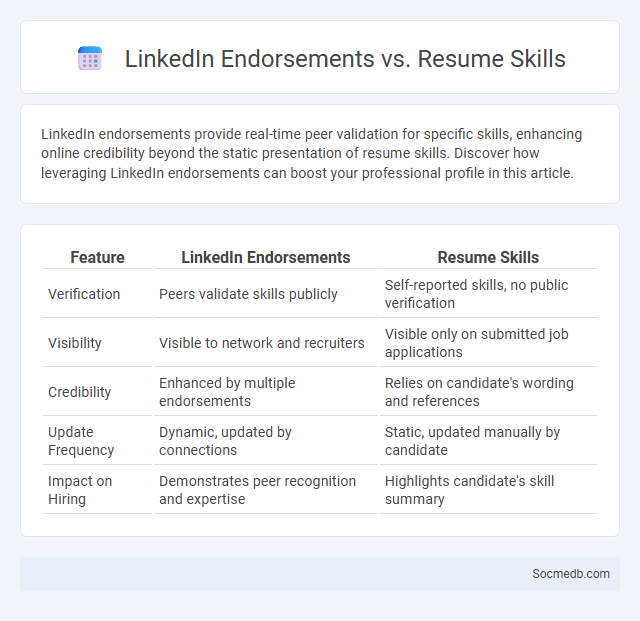 LinkedIn Endorsements vs. Resume Skills

LinkedIn endorsements provide real-time peer validation for specific skills, enhancing online credibility beyond the static presentation of resume skills. Discover how leveraging LinkedIn endorsements can boost your professional profile in this article.

| Feature | LinkedIn Endorsements | Resume Skills |
|---|---|---|
| Verification | Peers validate skills publicly | Self-reported skills, no public verification |
| Visibility | Visible to network and recruiters | Visible only on submitted job applications |
| Credibility | Enhanced by multiple endorsements | Relies on candidate's wording and references |
| Update Frequency | Dynamic, updated by connections | Static, updated manually by candidate |
| Impact on Hiring | Demonstrates peer recognition and expertise | Highlights candidate's skill summary |

Socmedb.com