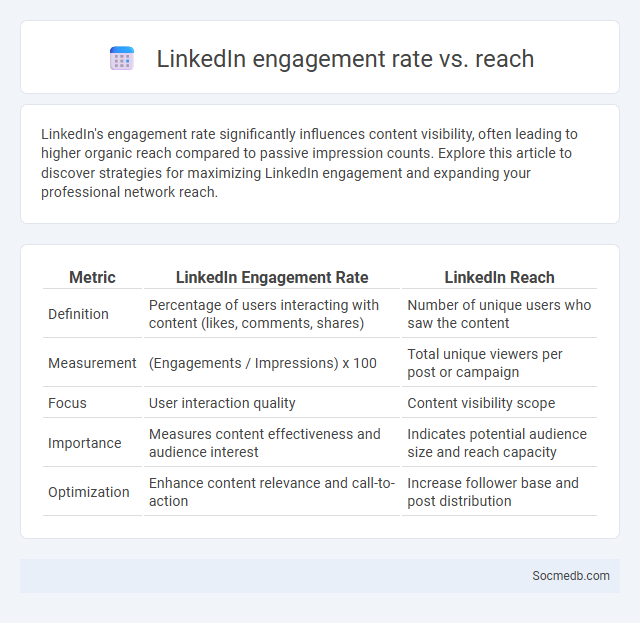 LinkedIn engagement rate vs. reach

LinkedIn's engagement rate significantly influences content visibility, often leading to higher organic reach compared to passive impression counts. Explore this article to discover strategies for maximizing LinkedIn engagement and expanding your professional network reach.

| Metric | LinkedIn Engagement Rate | LinkedIn Reach |
|---|---|---|
| Definition | Percentage of users interacting with content (likes, comments, shares) | Number of unique users who saw the content |
| Measurement | (Engagements / Impressions) x 100 | Total unique viewers per post or campaign |
| Focus | User interaction quality | Content visibility scope |
| Importance | Measures content effectiveness and audience interest | Indicates potential audience size and reach capacity |
| Optimization | Enhance content relevance and call-to-action | Increase follower base and post distribution |

Socmedb.com