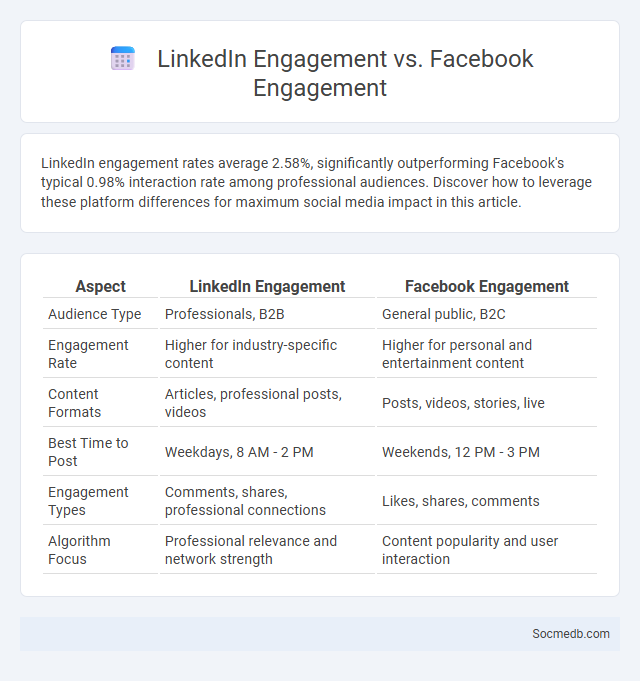 LinkedIn Engagement vs. Facebook Engagement

LinkedIn engagement rates average 2.58%, significantly outperforming Facebook's typical 0.98% interaction rate among professional audiences. Discover how to leverage these platform differences for maximum social media impact in this article.

| Aspect | LinkedIn Engagement | Facebook Engagement |
|---|---|---|
| Audience Type | Professionals, B2B | General public, B2C |
| Engagement Rate | Higher for industry-specific content | Higher for personal and entertainment content |
| Content Formats | Articles, professional posts, videos | Posts, videos, stories, live |
| Best Time to Post | Weekdays, 8 AM - 2 PM | Weekends, 12 PM - 3 PM |
| Engagement Types | Comments, shares, professional connections | Likes, shares, comments |
| Algorithm Focus | Professional relevance and network strength | Content popularity and user interaction |

Socmedb.com