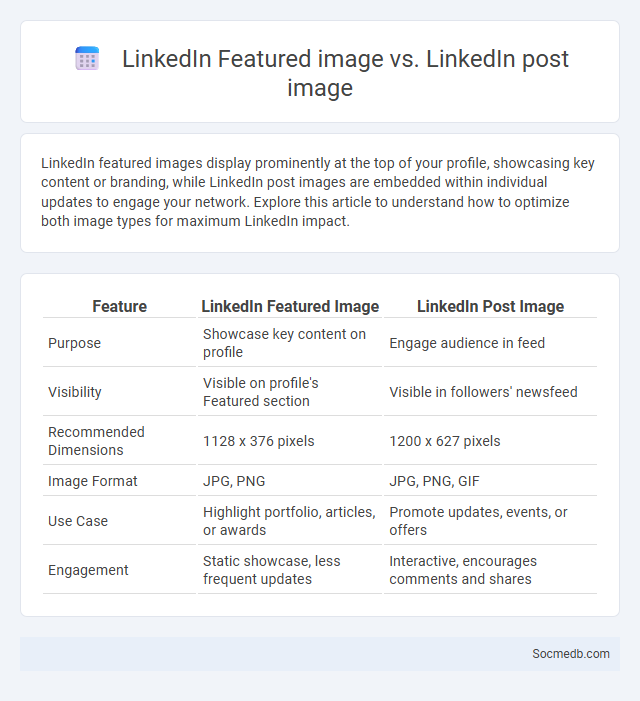 LinkedIn Featured image vs. LinkedIn post image

LinkedIn featured images display prominently at the top of your profile, showcasing key content or branding, while LinkedIn post images are embedded within individual updates to engage your network. Explore this article to understand how to optimize both image types for maximum LinkedIn impact.

| Feature | LinkedIn Featured Image | LinkedIn Post Image |
|---|---|---|
| Purpose | Showcase key content on profile | Engage audience in feed |
| Visibility | Visible on profile's Featured section | Visible in followers' newsfeed |
| Recommended Dimensions | 1128 x 376 pixels | 1200 x 627 pixels |
| Image Format | JPG, PNG | JPG, PNG, GIF |
| Use Case | Highlight portfolio, articles, or awards | Promote updates, events, or offers |
| Engagement | Static showcase, less frequent updates | Interactive, encourages comments and shares |

Socmedb.com