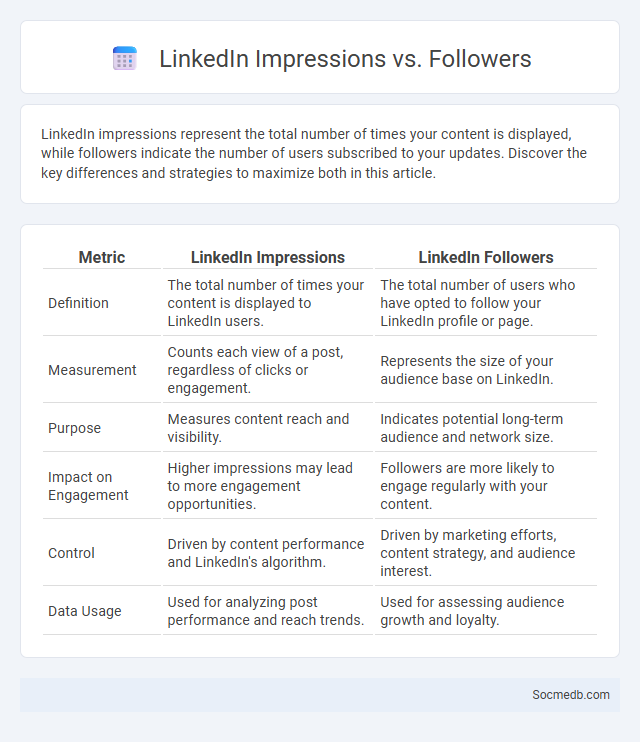 LinkedIn Impressions vs. Followers

LinkedIn impressions represent the total number of times your content is displayed, while followers indicate the number of users subscribed to your updates. Discover the key differences and strategies to maximize both in this article.

| Metric | LinkedIn Impressions | LinkedIn Followers |
|---|---|---|
| Definition | The total number of times your content is displayed to LinkedIn users. | The total number of users who have opted to follow your LinkedIn profile or page. |
| Measurement | Counts each view of a post, regardless of clicks or engagement. | Represents the size of your audience base on LinkedIn. |
| Purpose | Measures content reach and visibility. | Indicates potential long-term audience and network size. |
| Impact on Engagement | Higher impressions may lead to more engagement opportunities. | Followers are more likely to engage regularly with your content. |
| Control | Driven by content performance and LinkedIn's algorithm. | Driven by marketing efforts, content strategy, and audience interest. |
| Data Usage | Used for analyzing post performance and reach trends. | Used for assessing audience growth and loyalty. |

Socmedb.com