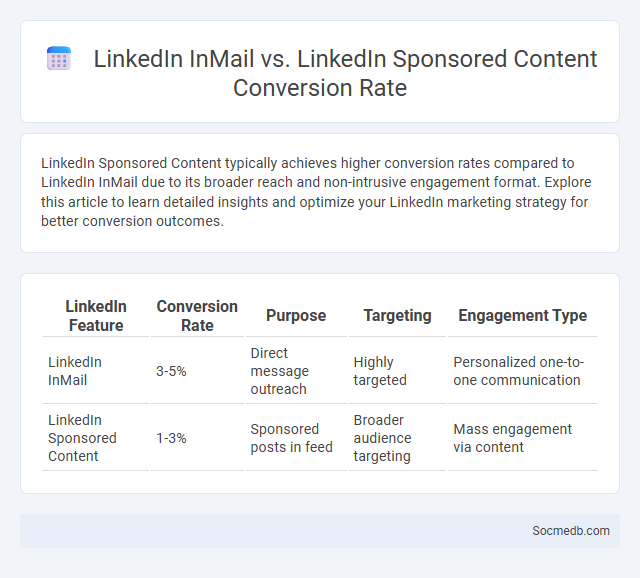 LinkedIn InMail vs. LinkedIn Sponsored Content Conversion Rate

LinkedIn Sponsored Content typically achieves higher conversion rates compared to LinkedIn InMail due to its broader reach and non-intrusive engagement format. Explore this article to learn detailed insights and optimize your LinkedIn marketing strategy for better conversion outcomes.

| LinkedIn Feature | Conversion Rate | Purpose | Targeting | Engagement Type |
|---|---|---|---|---|
| LinkedIn InMail | 3-5% | Direct message outreach | Highly targeted | Personalized one-to-one communication |
| LinkedIn Sponsored Content | 1-3% | Sponsored posts in feed | Broader audience targeting | Mass engagement via content |

Socmedb.com