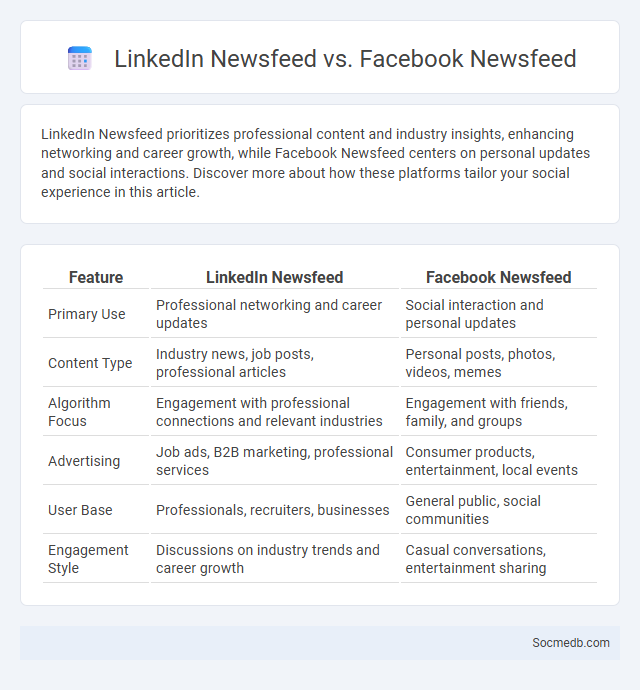 LinkedIn Newsfeed vs. Facebook Newsfeed

LinkedIn Newsfeed prioritizes professional content and industry insights, enhancing networking and career growth, while Facebook Newsfeed centers on personal updates and social interactions. Discover more about how these platforms tailor your social experience in this article.

| Feature | LinkedIn Newsfeed | Facebook Newsfeed |
|---|---|---|
| Primary Use | Professional networking and career updates | Social interaction and personal updates |
| Content Type | Industry news, job posts, professional articles | Personal posts, photos, videos, memes |
| Algorithm Focus | Engagement with professional connections and relevant industries | Engagement with friends, family, and groups |
| Advertising | Job ads, B2B marketing, professional services | Consumer products, entertainment, local events |
| User Base | Professionals, recruiters, businesses | General public, social communities |
| Engagement Style | Discussions on industry trends and career growth | Casual conversations, entertainment sharing |

Socmedb.com