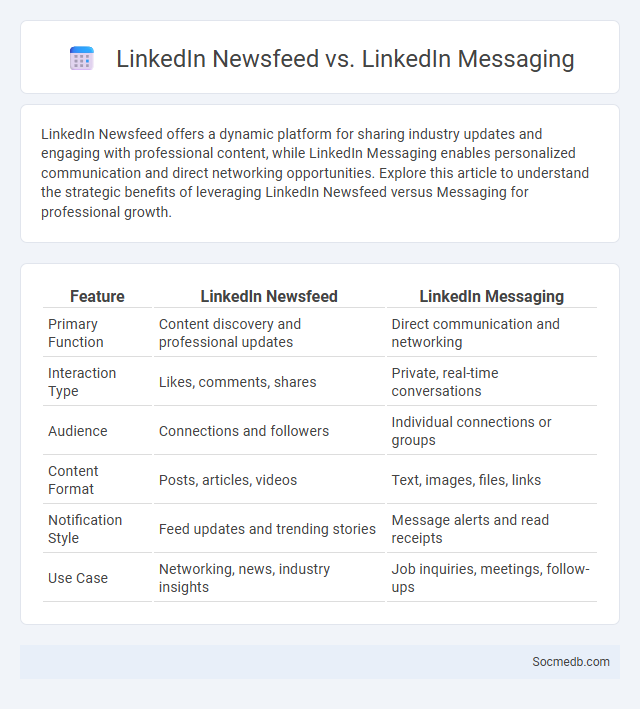 LinkedIn Newsfeed vs. LinkedIn Messaging

LinkedIn Newsfeed offers a dynamic platform for sharing industry updates and engaging with professional content, while LinkedIn Messaging enables personalized communication and direct networking opportunities. Explore this article to understand the strategic benefits of leveraging LinkedIn Newsfeed versus Messaging for professional growth.

| Feature | LinkedIn Newsfeed | LinkedIn Messaging |
|---|---|---|
| Primary Function | Content discovery and professional updates | Direct communication and networking |
| Interaction Type | Likes, comments, shares | Private, real-time conversations |
| Audience | Connections and followers | Individual connections or groups |
| Content Format | Posts, articles, videos | Text, images, files, links |
| Notification Style | Feed updates and trending stories | Message alerts and read receipts |
| Use Case | Networking, news, industry insights | Job inquiries, meetings, follow-ups |

Socmedb.com