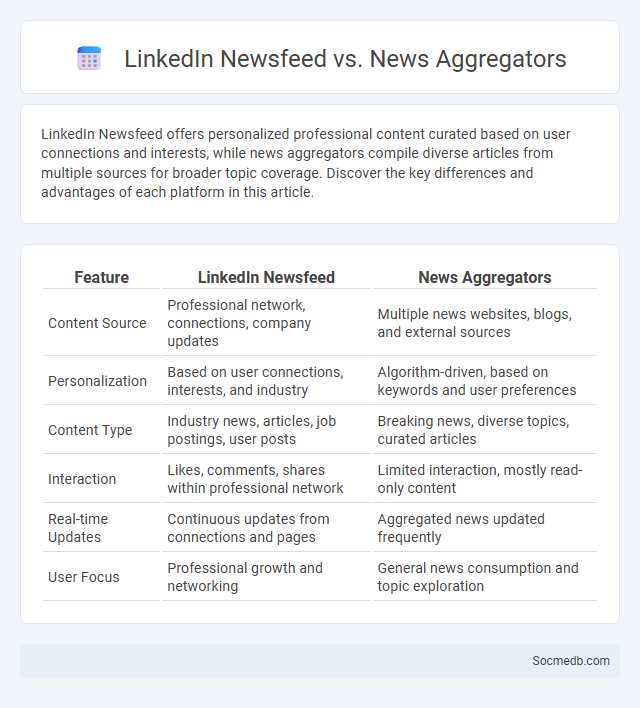 LinkedIn Newsfeed vs. News Aggregators

LinkedIn Newsfeed offers personalized professional content curated based on user connections and interests, while news aggregators compile diverse articles from multiple sources for broader topic coverage. Discover the key differences and advantages of each platform in this article.

| Feature | LinkedIn Newsfeed | News Aggregators |
|---|---|---|
| Content Source | Professional network, connections, company updates | Multiple news websites, blogs, and external sources |
| Personalization | Based on user connections, interests, and industry | Algorithm-driven, based on keywords and user preferences |
| Content Type | Industry news, articles, job postings, user posts | Breaking news, diverse topics, curated articles |
| Interaction | Likes, comments, shares within professional network | Limited interaction, mostly read-only content |
| Real-time Updates | Continuous updates from connections and pages | Aggregated news updated frequently |
| User Focus | Professional growth and networking | General news consumption and topic exploration |

Socmedb.com