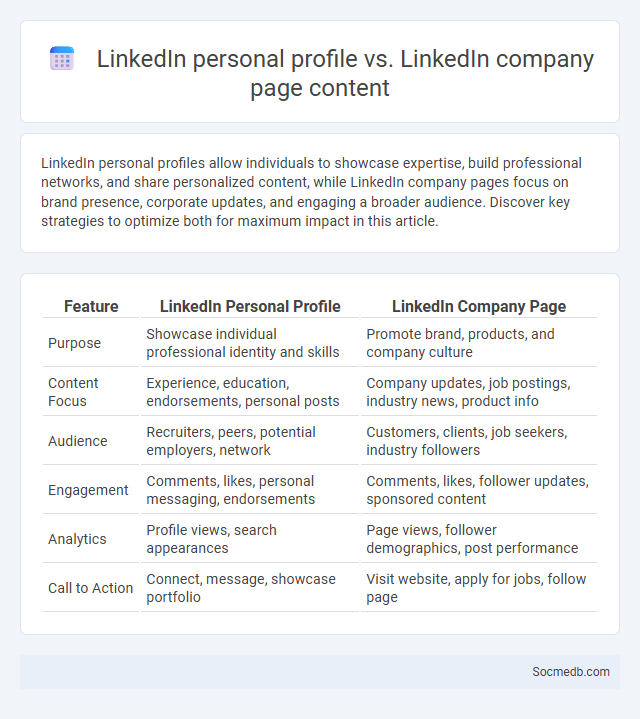 LinkedIn personal profile vs. LinkedIn company page content

LinkedIn personal profiles allow individuals to showcase expertise, build professional networks, and share personalized content, while LinkedIn company pages focus on brand presence, corporate updates, and engaging a broader audience. Discover key strategies to optimize both for maximum impact in this article.

| Feature | LinkedIn Personal Profile | LinkedIn Company Page |
|---|---|---|
| Purpose | Showcase individual professional identity and skills | Promote brand, products, and company culture |
| Content Focus | Experience, education, endorsements, personal posts | Company updates, job postings, industry news, product info |
| Audience | Recruiters, peers, potential employers, network | Customers, clients, job seekers, industry followers |
| Engagement | Comments, likes, personal messaging, endorsements | Comments, likes, follower updates, sponsored content |
| Analytics | Profile views, search appearances | Page views, follower demographics, post performance |
| Call to Action | Connect, message, showcase portfolio | Visit website, apply for jobs, follow page |

Socmedb.com