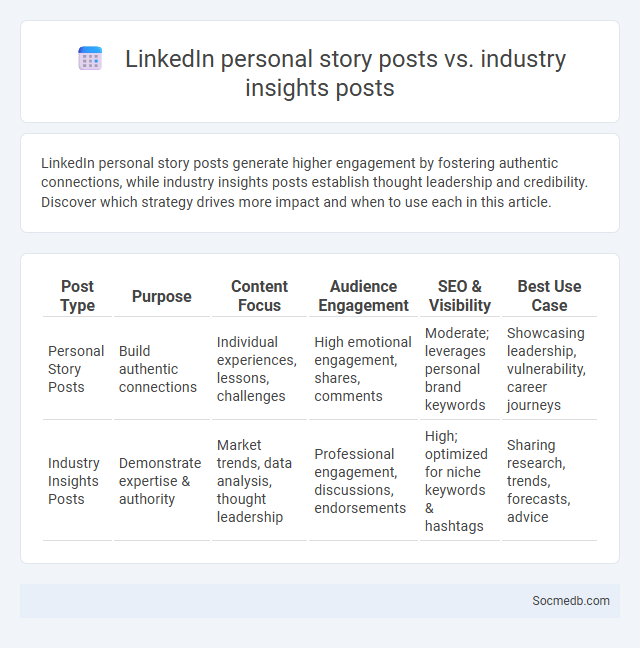 LinkedIn personal story posts vs. industry insights posts

LinkedIn personal story posts generate higher engagement by fostering authentic connections, while industry insights posts establish thought leadership and credibility. Discover which strategy drives more impact and when to use each in this article.

| Post Type | Purpose | Content Focus | Audience Engagement | SEO & Visibility | Best Use Case |
|---|---|---|---|---|---|
| Personal Story Posts | Build authentic connections | Individual experiences, lessons, challenges | High emotional engagement, shares, comments | Moderate; leverages personal brand keywords | Showcasing leadership, vulnerability, career journeys |
| Industry Insights Posts | Demonstrate expertise & authority | Market trends, data analysis, thought leadership | Professional engagement, discussions, endorsements | High; optimized for niche keywords & hashtags | Sharing research, trends, forecasts, advice |

Socmedb.com