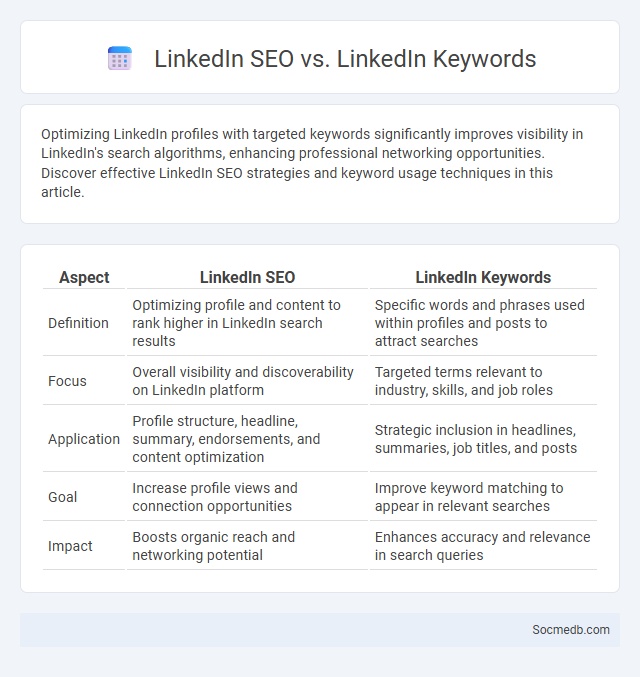 LinkedIn SEO vs. LinkedIn Keywords

Optimizing LinkedIn profiles with targeted keywords significantly improves visibility in LinkedIn's search algorithms, enhancing professional networking opportunities. Discover effective LinkedIn SEO strategies and keyword usage techniques in this article.

| Aspect | LinkedIn SEO | LinkedIn Keywords |
|---|---|---|
| Definition | Optimizing profile and content to rank higher in LinkedIn search results | Specific words and phrases used within profiles and posts to attract searches |
| Focus | Overall visibility and discoverability on LinkedIn platform | Targeted terms relevant to industry, skills, and job roles |
| Application | Profile structure, headline, summary, endorsements, and content optimization | Strategic inclusion in headlines, summaries, job titles, and posts |
| Goal | Increase profile views and connection opportunities | Improve keyword matching to appear in relevant searches |
| Impact | Boosts organic reach and networking potential | Enhances accuracy and relevance in search queries |

Socmedb.com